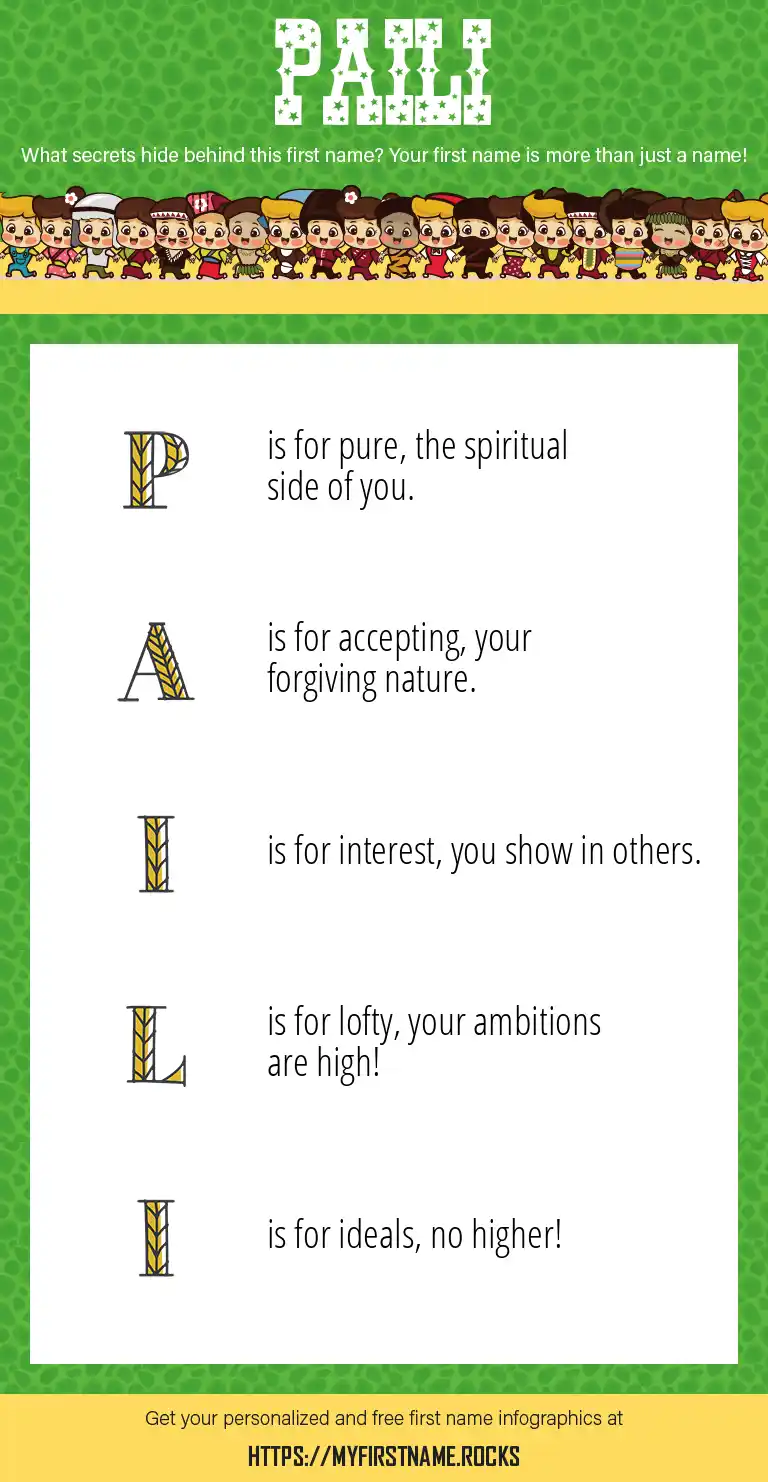 PAILI

What secrets hide behind this first name? Your first name is more than just a name!

P is for pure, the spiritual side of you.

A is for accepting, your forgiving nature.

I is for interest, you show in others.

L is for lofty, your ambitions are high!

I is for ideals, no higher!

Get your personalized and free first name infographics at

HTTPS://MYFIRSTNAME.ROCKS