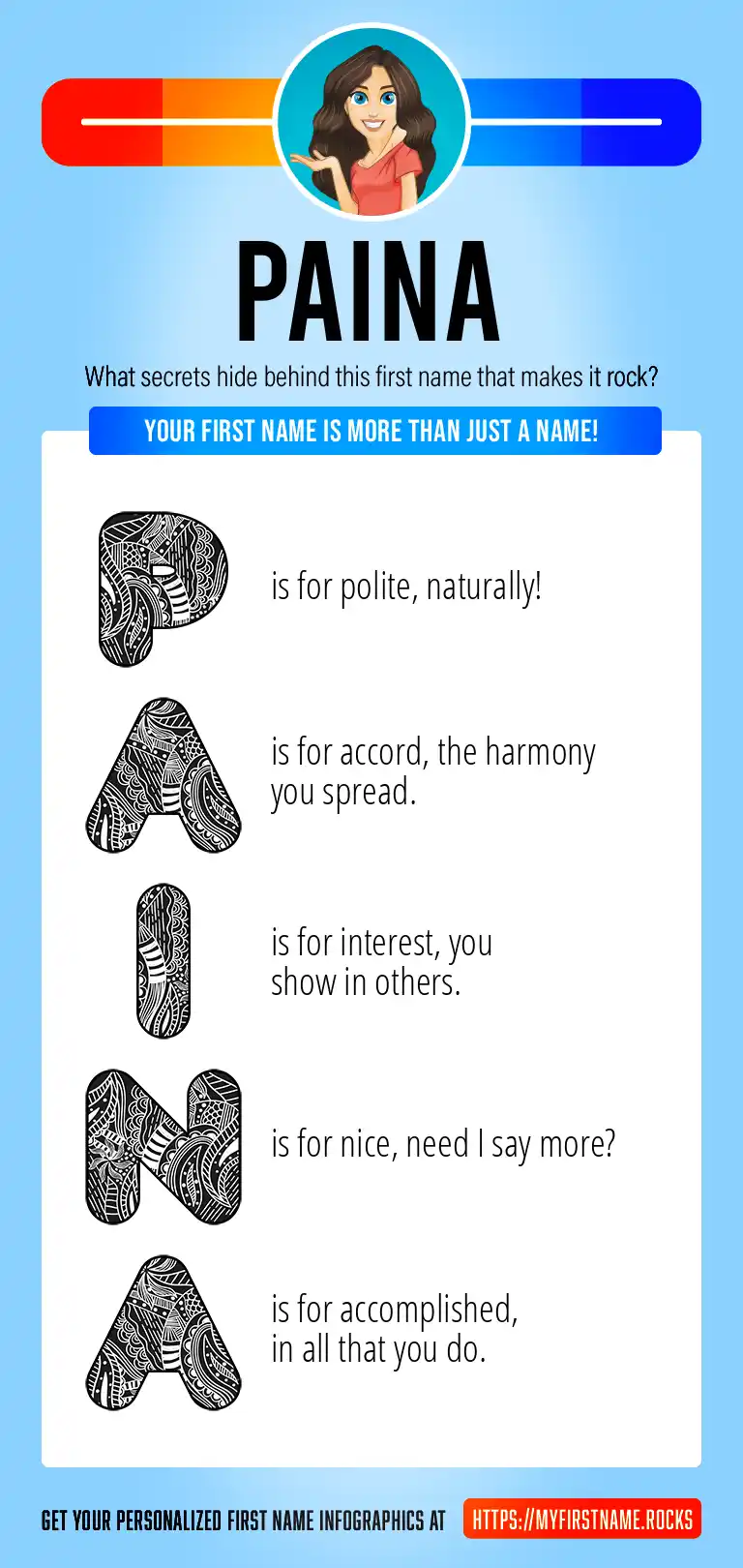 PAINA

What secrets hide behind this first name that makes it rock?

YOUR FIRST NAME IS MORE THAN JUST A NAME!

P is for polite, naturally!

A is for accord, the harmony you spread.

I is for interest, you show in others.

N is for nice, need I say more?

A is for accomplished, in all that you do.

GET YOUR PERSONALIZED FIRST NAME INFOGRAPHICS AT HTTPS://MYFIRSTNAME.ROCKS