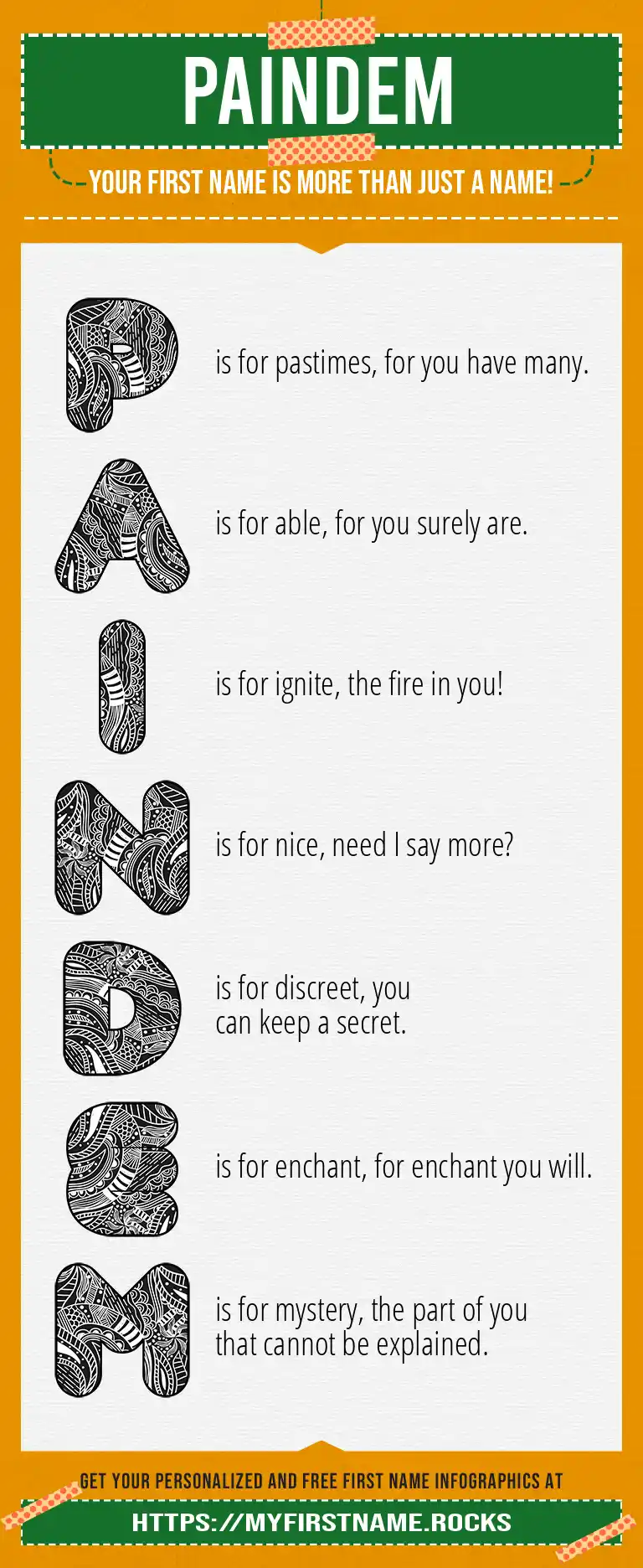 PAINDEM

YOUR FIRST NAME IS MORE THAN JUST A NAME!

P is for pastimes, for you have many.

A is for able, for you surely are.

I is for ignite, the fire in you!

N is for nice, need I say more?

D is for discreet, you can keep a secret.

E is for enchant, for enchant you will.

M is for mystery, the part of you that cannot be explained.

GET YOUR PERSONALIZED AND FREE FIRST NAME INFOGRAPHICS AT

HTTPS://MYFIRSTNAME.ROCKS