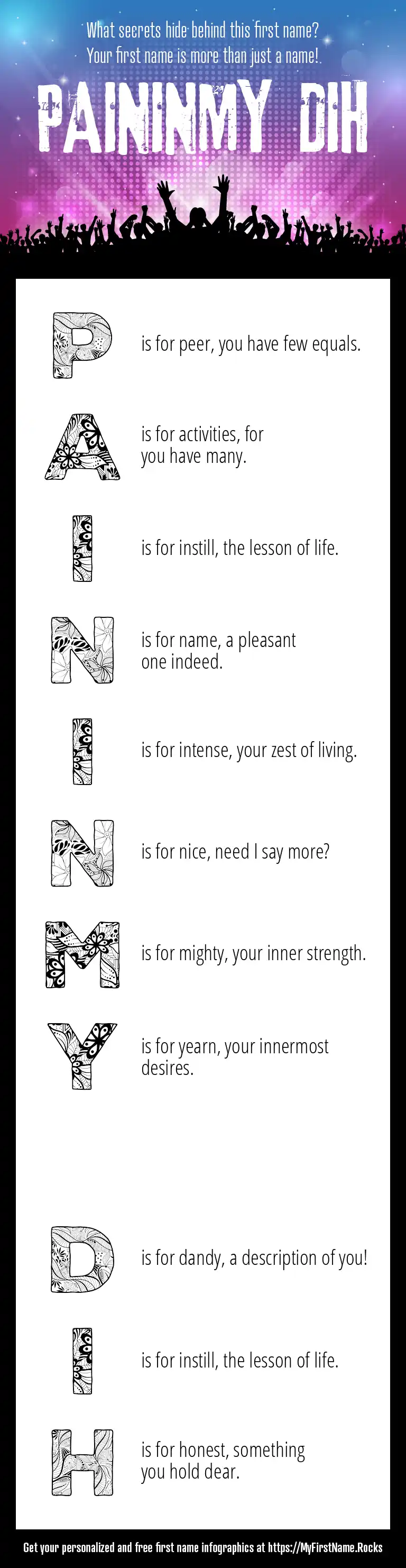 What secrets hide behind this first name?
Your first name is more than just a name!

PAININMY DIH

P is for peer, you have few equals.

A is for activities, for you have many.

I is for instill, the lesson of life.

N is for name, a pleasant one indeed.

I is for intense, your zest of living.

N is for nice, need I say more?

M is for mighty, your inner strength.

Y is for yearn, your innermost desires.

D is for dandy, a description of you!

I is for instill, the lesson of life.

H is for honest, something you hold dear.

Get your personalized and free first name infographics at https://MyFirstName.Rocks