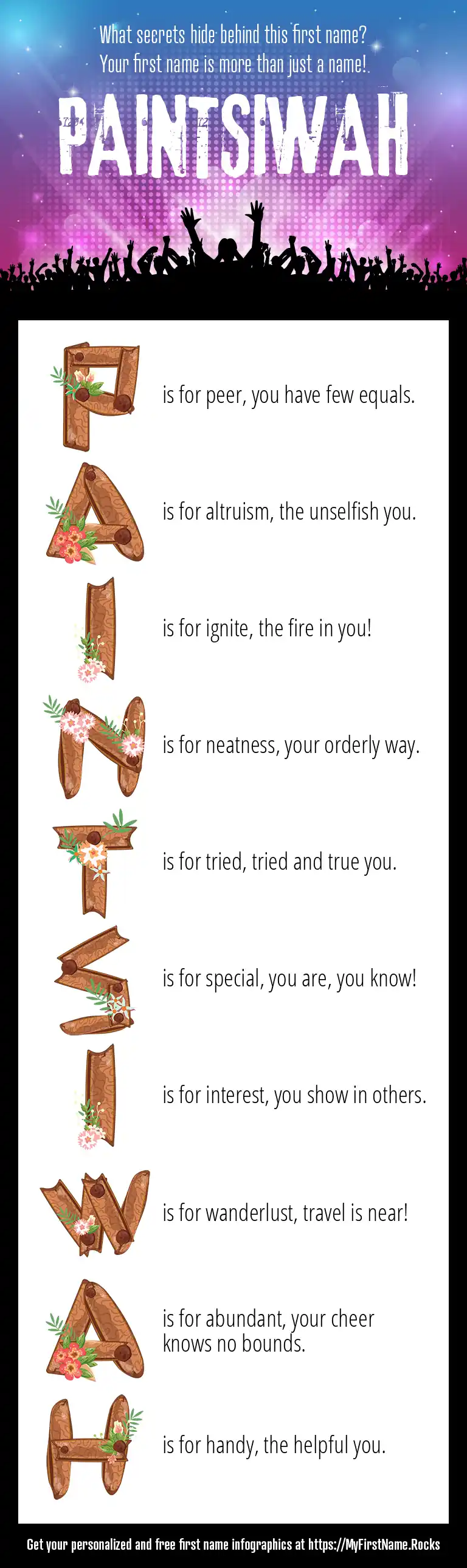 What secrets hide behind this first name?
Your first name is more than just a name!

PAINTSIWAH

P is for peer, you have few equals.

A is for altruism, the unselfish you.

I is for ignite, the fire in you!

N is for neatness, your orderly way.

T is for tried, tried and true you.

S is for special, you are, you know!

I is for interest, you show in others.

W is for wanderlust, travel is near!

A is for abundant, your cheer knows no bounds.

H is for handy, the helpful you.

Get your personalized and free first name infographics at https://MyFirstName.Rocks