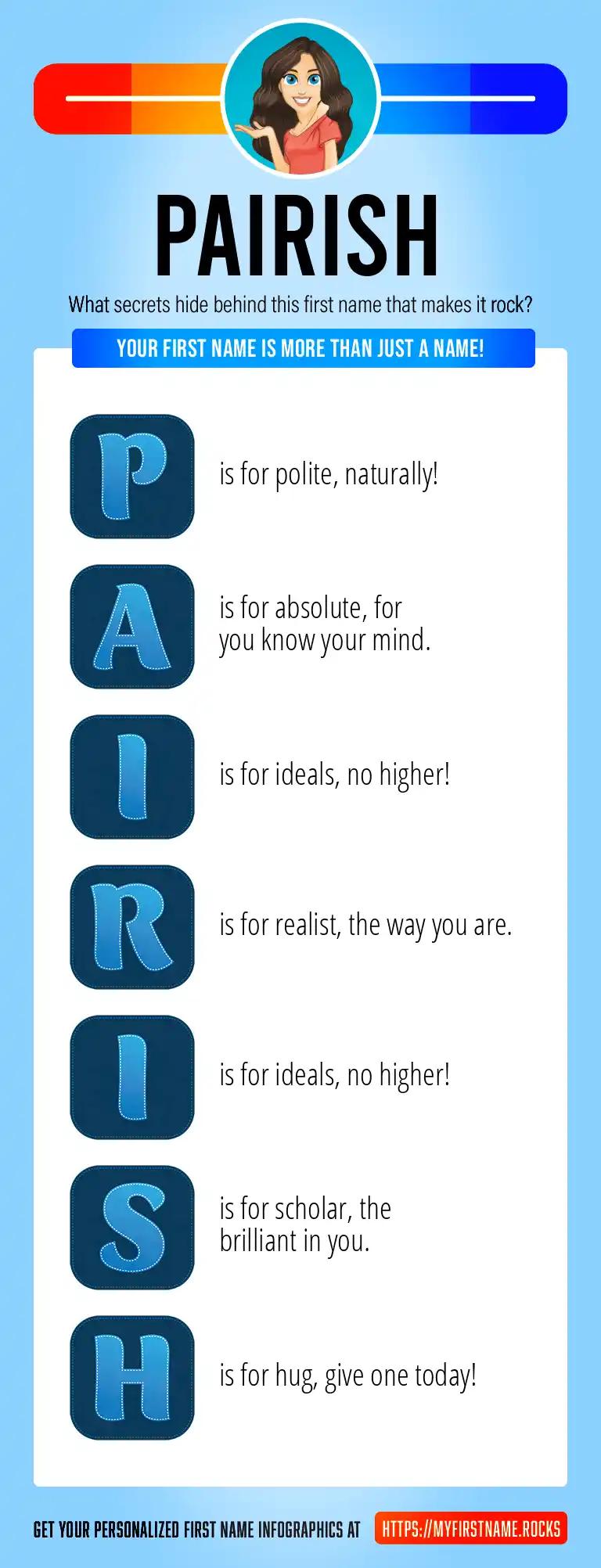 PAIRISH

What secrets hide behind this first name that makes it rock?

YOUR FIRST NAME IS MORE THAN JUST A NAME!

P is for polite, naturally!

A is for absolute, for you know your mind.

I is for ideals, no higher!

R is for realist, the way you are.

I is for ideals, no higher!

S is for scholar, the brilliant in you.

H is for hug, give one today!

GET YOUR PERSONALIZED FIRST NAME INFOGRAPHICS AT HTTPS://MYFIRSTNAME.ROCKS