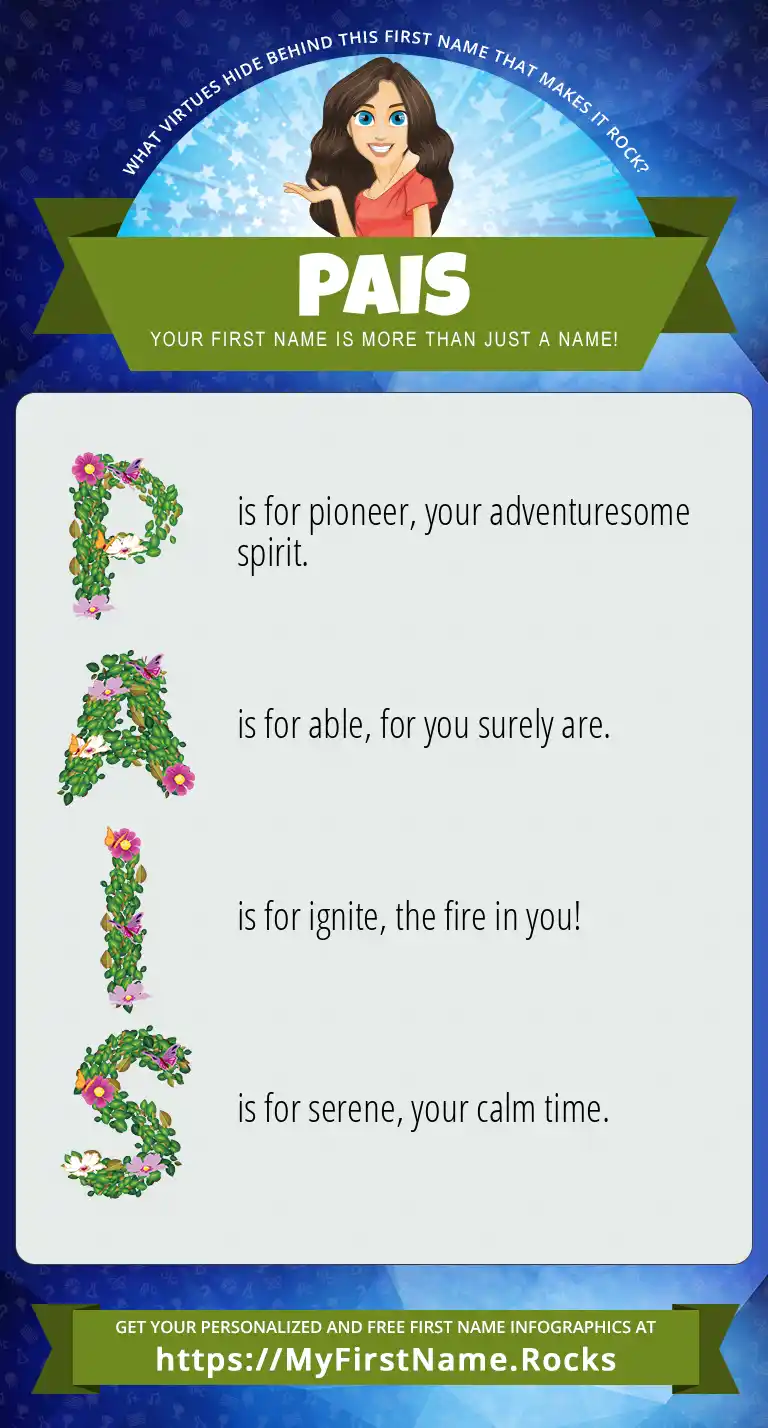 WHAT VIRTUES HIDE BEHIND THIS FIRST NAME THAT MAKES IT ROCK?

PAIS

YOUR FIRST NAME IS MORE THAN JUST A NAME!

P is for pioneer, your adventuresome spirit.

A is for able, for you surely are.

I is for ignite, the fire in you!

S is for serene, your calm time.

GET YOUR PERSONALIZED AND FREE FIRST NAME INFOGRAPHICS AT

https://MyFirstName.Rocks