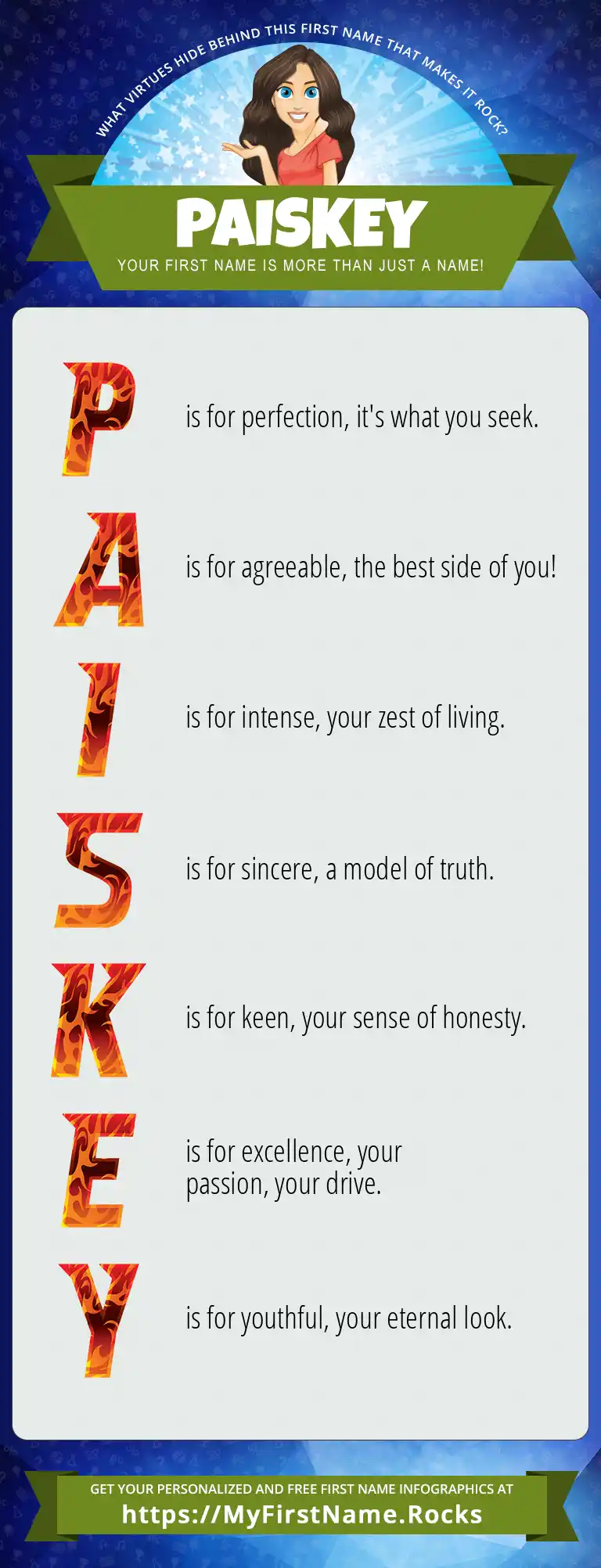 WHAT VIRTUES HIDE BEHIND THIS FIRST NAME THAT MAKES IT ROCK?

PAISKEY

YOUR FIRST NAME IS MORE THAN JUST A NAME!

P is for perfection, it's what you seek.

A is for agreeable, the best side of you!

I is for intense, your zest of living.

S is for sincere, a model of truth.

K is for keen, your sense of honesty.

E is for excellence, your passion, your drive.

Y is for youthful, your eternal look.

GET YOUR PERSONALIZED AND FREE FIRST NAME INFOGRAPHICS AT
https://MyFirstName.Rocks