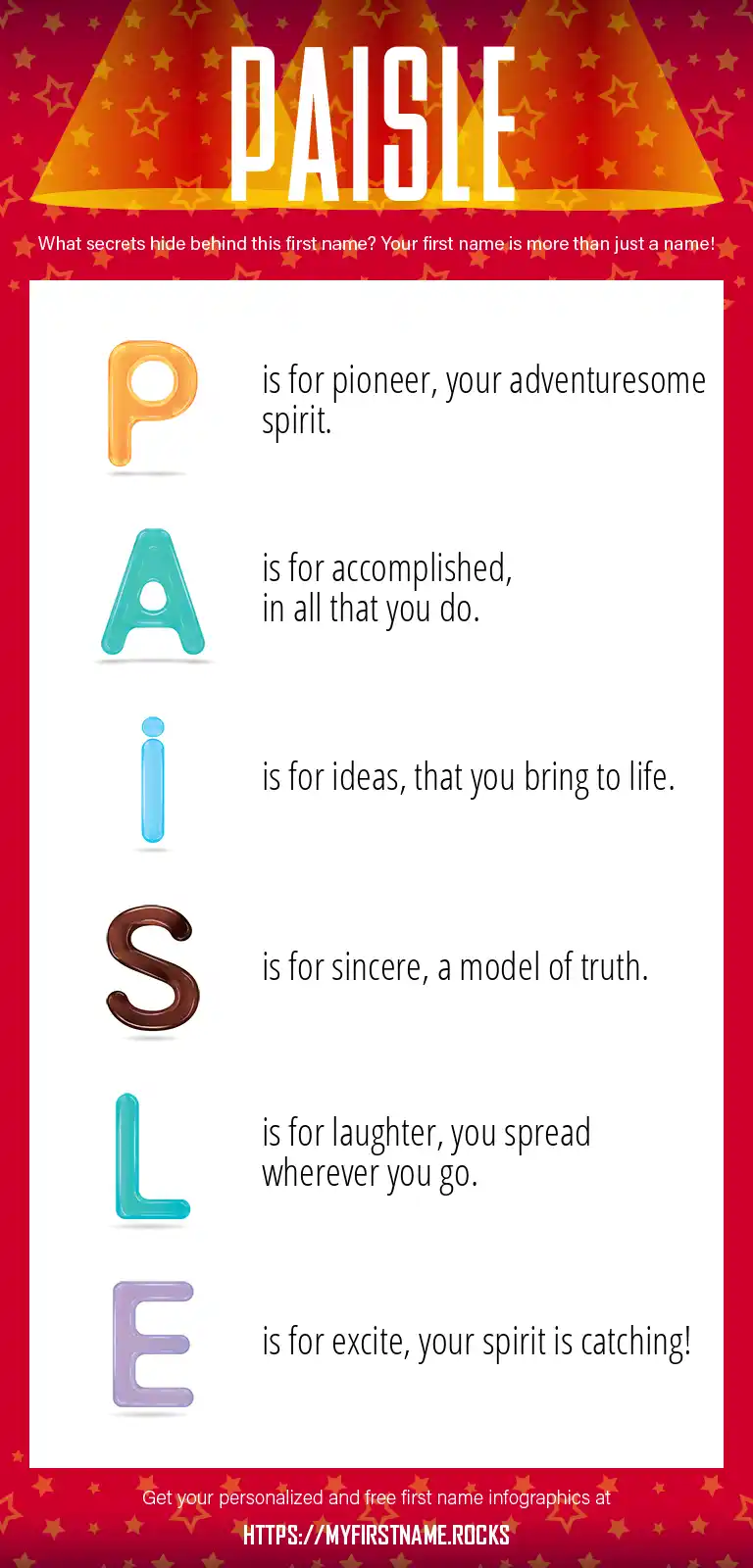 PAISLE

What secrets hide behind this first name? Your first name is more than just a name!

P is for pioneer, your adventuresome spirit.

A is for accomplished, in all that you do.

i is for ideas, that you bring to life.

S is for sincere, a model of truth.

L is for laughter, you spread wherever you go.

E is for excite, your spirit is catching!

Get your personalized and free first name infographics at

HTTPS://MYFIRSTNAME.ROCKS