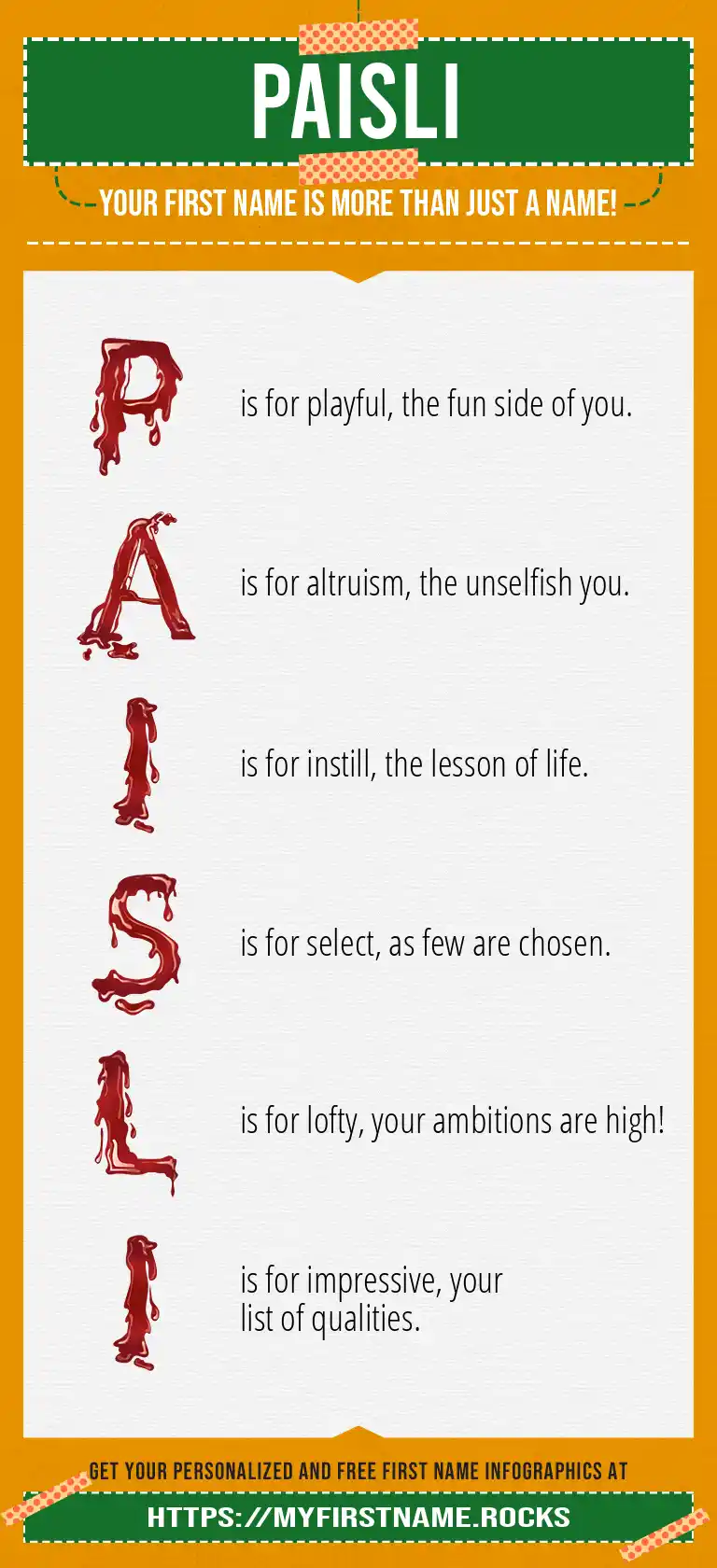 PAISLI

YOUR FIRST NAME IS MORE THAN JUST A NAME!

P is for playful, the fun side of you.

A is for altruism, the unselfish you.

I is for instill, the lesson of life.

S is for select, as few are chosen.

L is for lofty, your ambitions are high!

I is for impressive, your list of qualities.

GET YOUR PERSONALIZED AND FREE FIRST NAME INFOGRAPHICS AT

HTTPS://MYFIRSTNAME.ROCKS