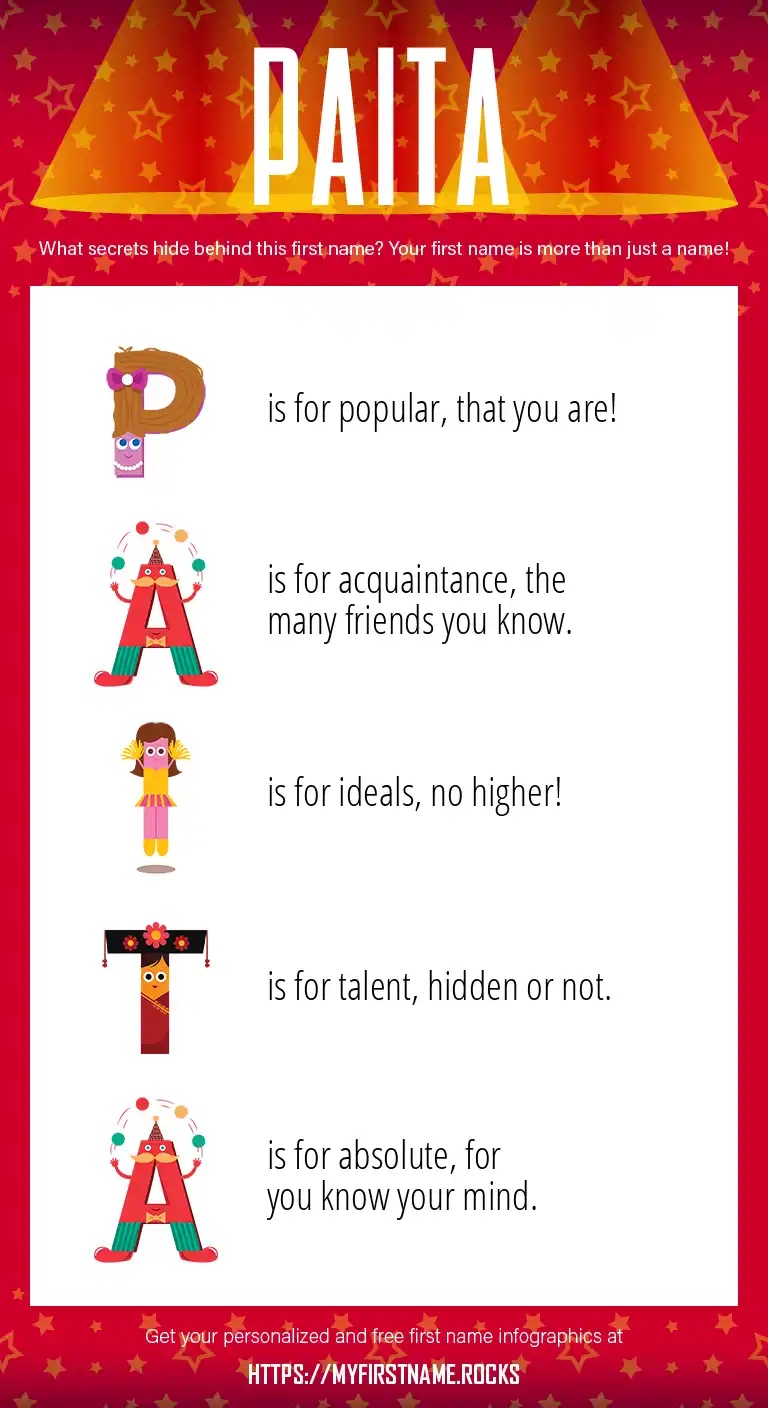 PAITA

What secrets hide behind this first name? Your first name is more than just a name!

P is for popular, that you are!

A is for acquaintance, the many friends you know.

I is for ideals, no higher!

T is for talent, hidden or not.

A is for absolute, for you know your mind.

Get your personalized and free first name infographics at

HTTPS://MYFIRSTNAME.ROCKS