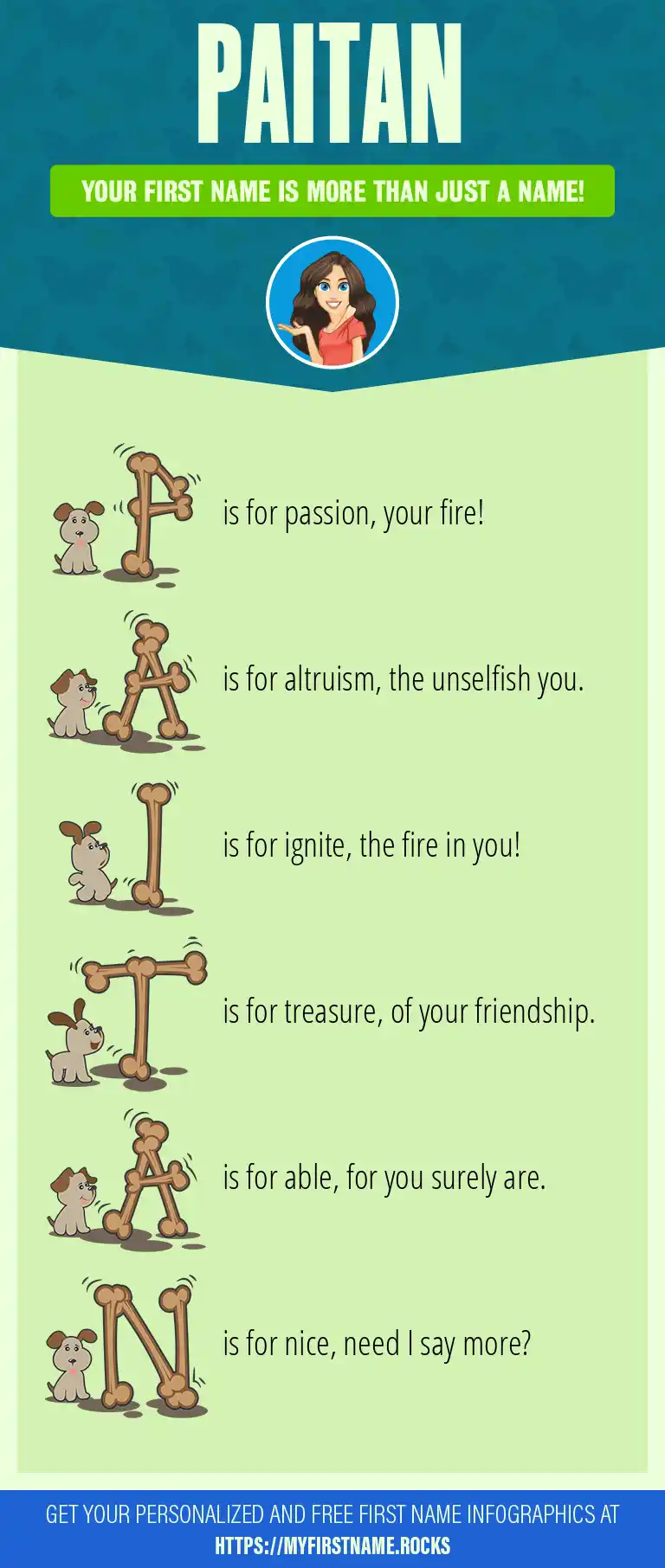 PAITAN

YOUR FIRST NAME IS MORE THAN JUST A NAME!

P is for passion, your fire!

A is for altruism, the unselfish you.

I is for ignite, the fire in you!

T is for treasure, of your friendship.

A is for able, for you surely are.

N is for nice, need I say more?

GET YOUR PERSONALIZED AND FREE FIRST NAME INFOGRAPHICS AT HTTPS://MYFIRSTNAME.ROCKS