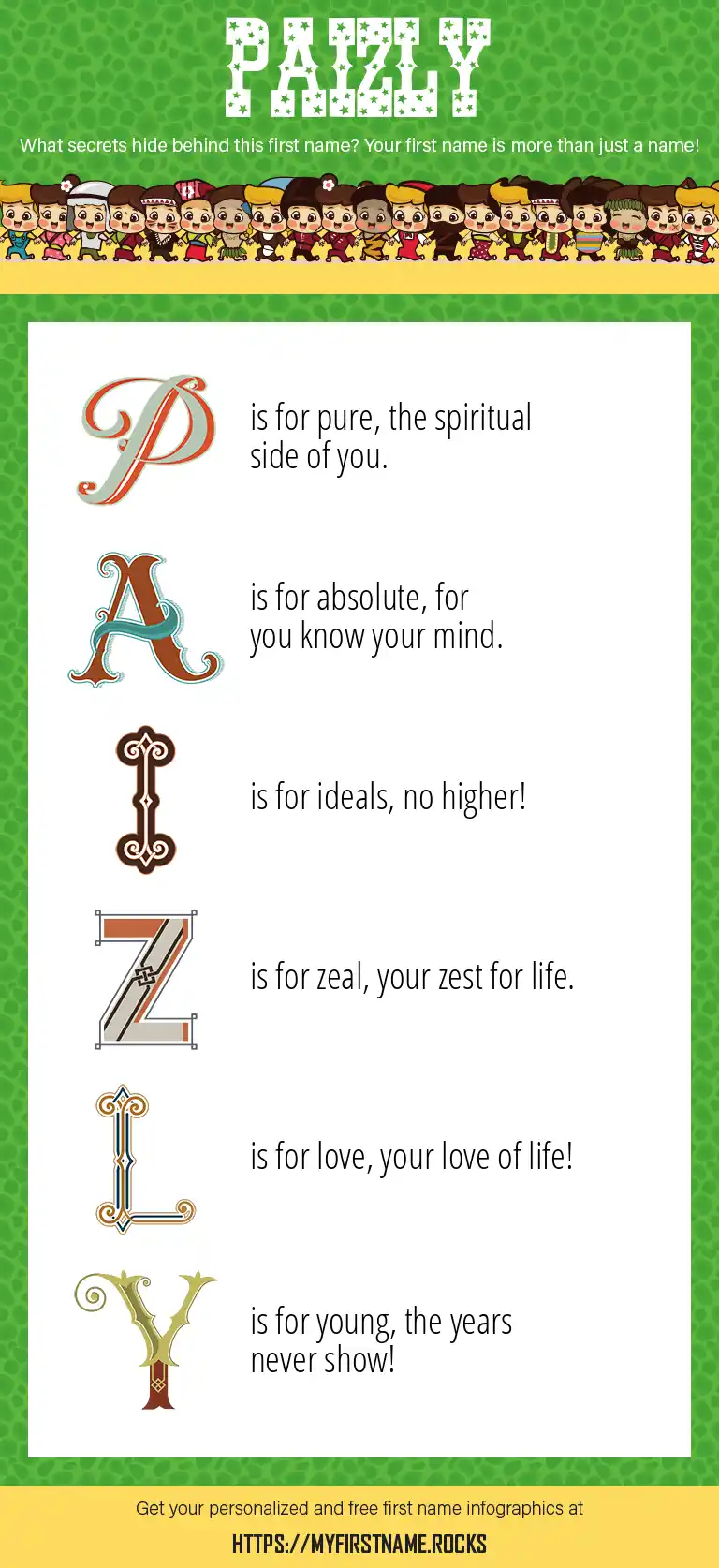 PAIZLY

What secrets hide behind this first name? Your first name is more than just a name!

P is for pure, the spiritual side of you.

A is for absolute, for you know your mind.

I is for ideals, no higher!

Z is for zeal, your zest for life.

L is for love, your love of life!

Y is for young, the years never show!

Get your personalized and free first name infographics at

HTTPS://MYFIRSTNAME.ROCKS