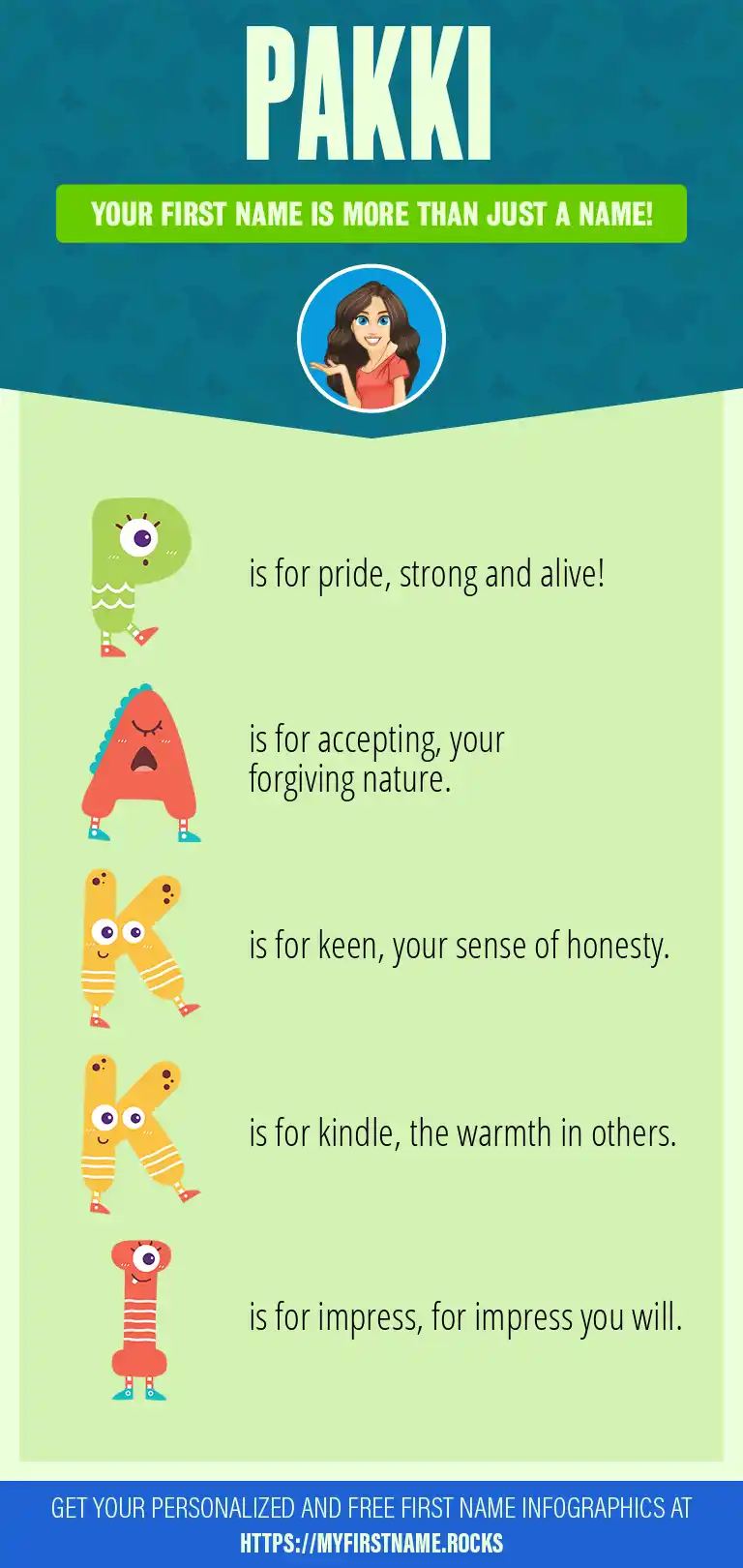 PAKKI

YOUR FIRST NAME IS MORE THAN JUST A NAME!

P is for pride, strong and alive!

A is for accepting, your forgiving nature.

K is for keen, your sense of honesty.

K is for kindle, the warmth in others.

I is for impress, for impress you will.

GET YOUR PERSONALIZED AND FREE FIRST NAME INFOGRAPHICS AT HTTPS://MYFIRSTNAME.ROCKS