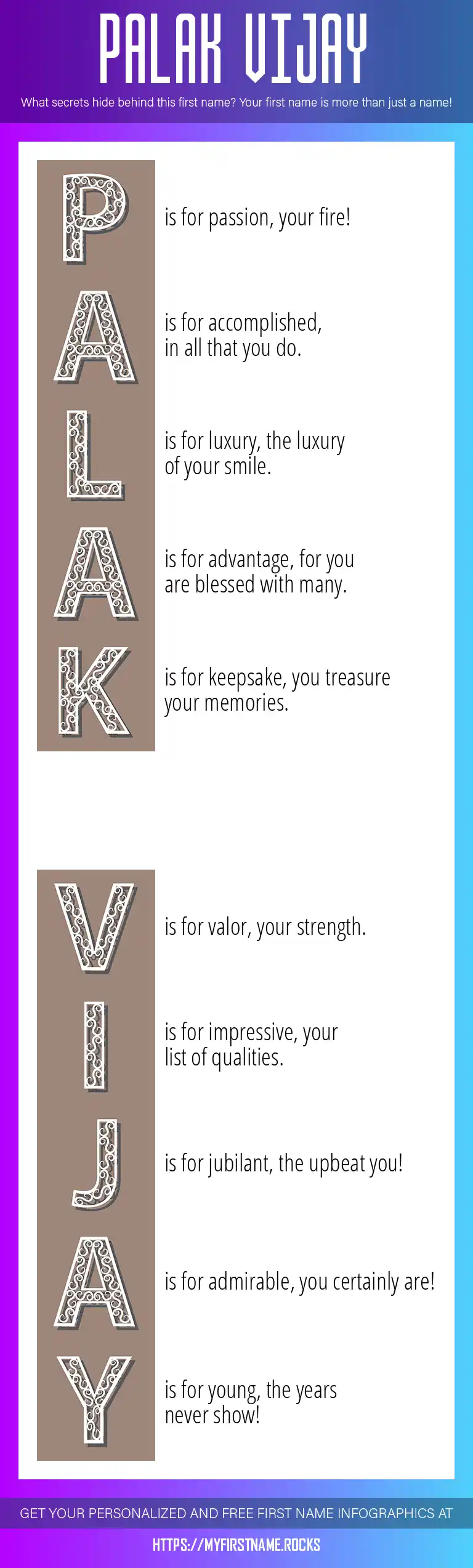 PALAK VIJAY

What secrets hide behind this first name? Your first name is more than just a name!

P is for passion, your fire!

A is for accomplished, in all that you do.

L is for luxury, the luxury of your smile.

A is for advantage, for you are blessed with many.

K is for keepsake, you treasure your memories.

V is for valor, your strength.

I is for impressive, your list of qualities.

J is for jubilant, the upbeat you!

A is for admirable, you certainly are!

Y is for young, the years never show!

GET YOUR PERSONALIZED AND FREE FIRST NAME INFOGRAPHICS AT

HTTPS://MYFIRSTNAME.ROCKS