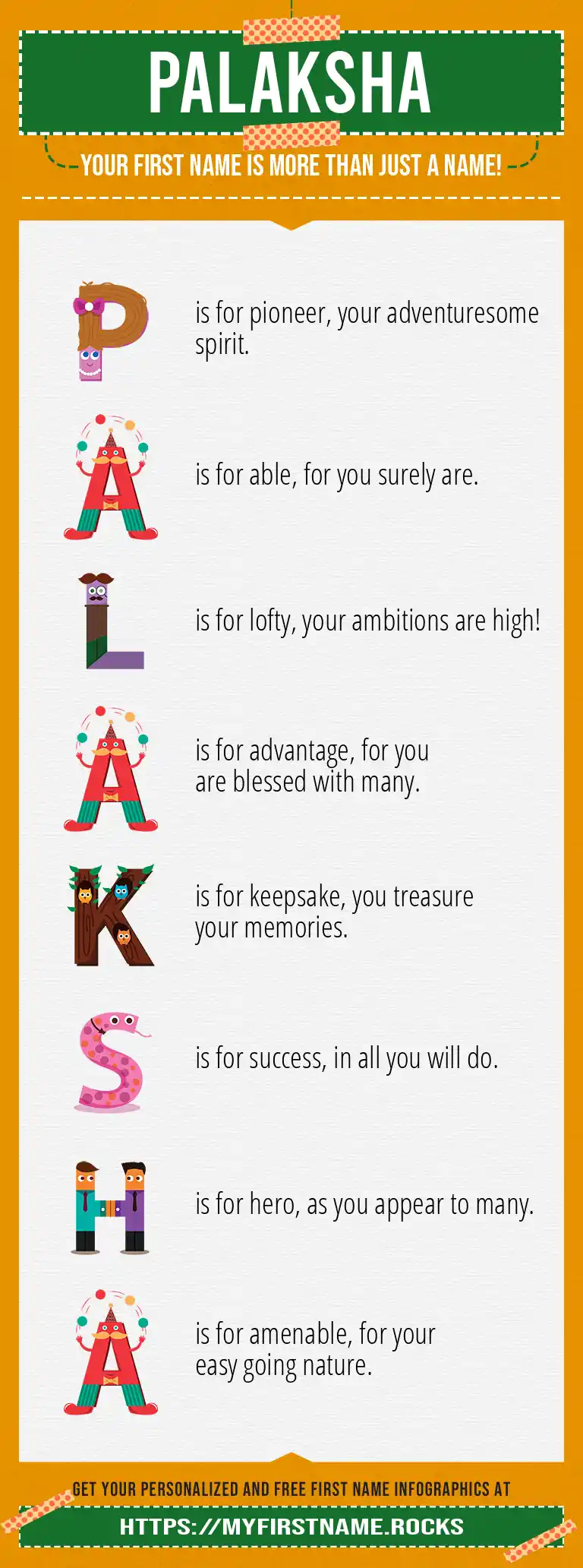 PALAKSHA

YOUR FIRST NAME IS MORE THAN JUST A NAME!

P is for pioneer, your adventuresome spirit.

A is for able, for you surely are.

L is for lofty, your ambitions are high!

A is for advantage, for you are blessed with many.

K is for keepsake, you treasure your memories.

S is for success, in all you will do.

H is for hero, as you appear to many.

A is for amenable, for your easy going nature.

GET YOUR PERSONALIZED AND FREE FIRST NAME INFOGRAPHICS AT

HTTPS://MYFIRSTNAME.ROCKS