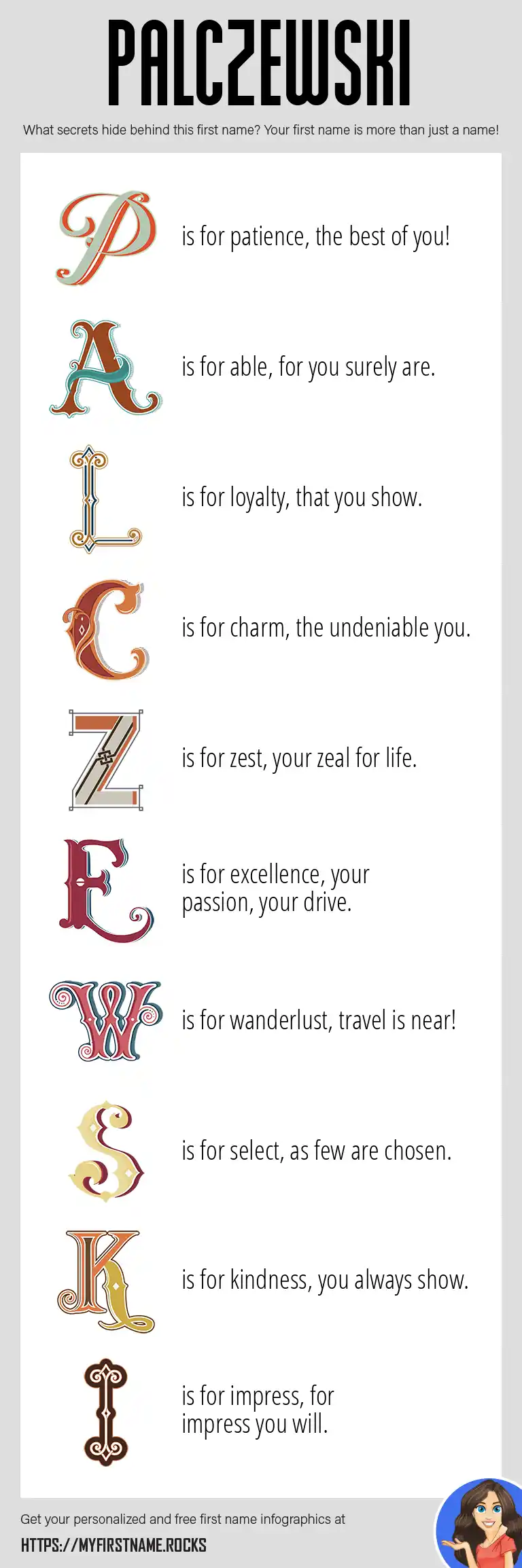 PALCZEWSKI

What secrets hide behind this first name? Your first name is more than just a name!

P is for patience, the best of you!

A is for able, for you surely are.

L is for loyalty, that you show.

C is for charm, the undeniable you.

Z is for zest, your zeal for life.

E is for excellence, your passion, your drive.

W is for wanderlust, travel is near!

S is for select, as few are chosen.

K is for kindness, you always show.

I is for impress, for impress you will.

Get your personalized and free first name infographics at

HTTPS://MYFIRSTNAME.ROCKS