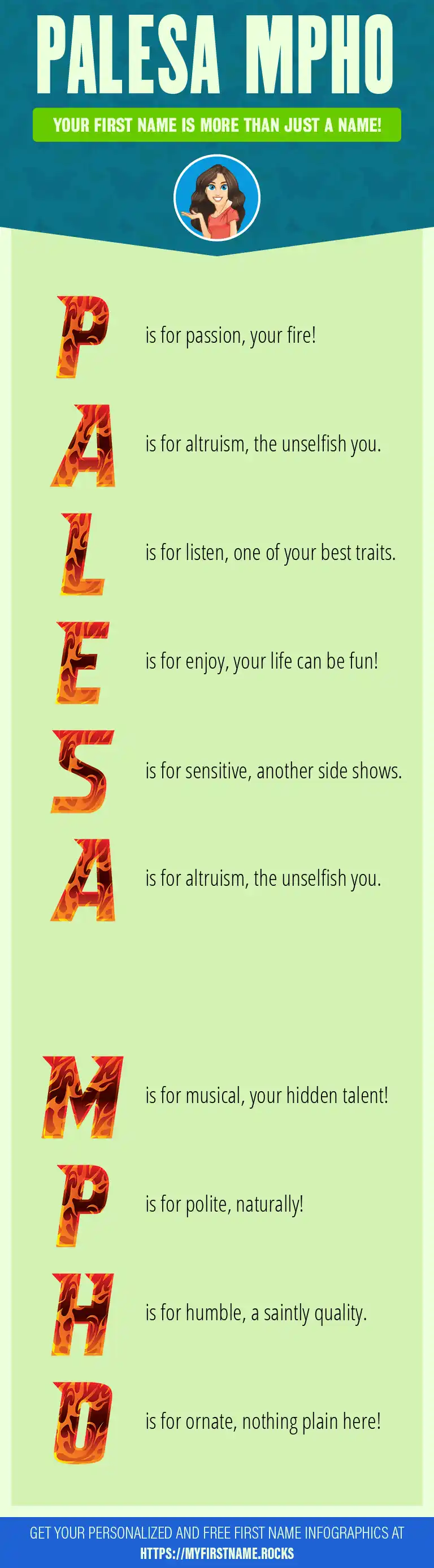 PALESA MPHO

YOUR FIRST NAME IS MORE THAN JUST A NAME!

P is for passion, your fire!

A is for altruism, the unselfish you.

L is for listen, one of your best traits.

E is for enjoy, your life can be fun!

S is for sensitive, another side shows.

A is for altruism, the unselfish you.

M is for musical, your hidden talent!

P is for polite, naturally!

H is for humble, a saintly quality.

O is for ornate, nothing plain here!

GET YOUR PERSONALIZED AND FREE FIRST NAME INFOGRAPHICS AT HTTPS://MYFIRSTNAME.ROCKS