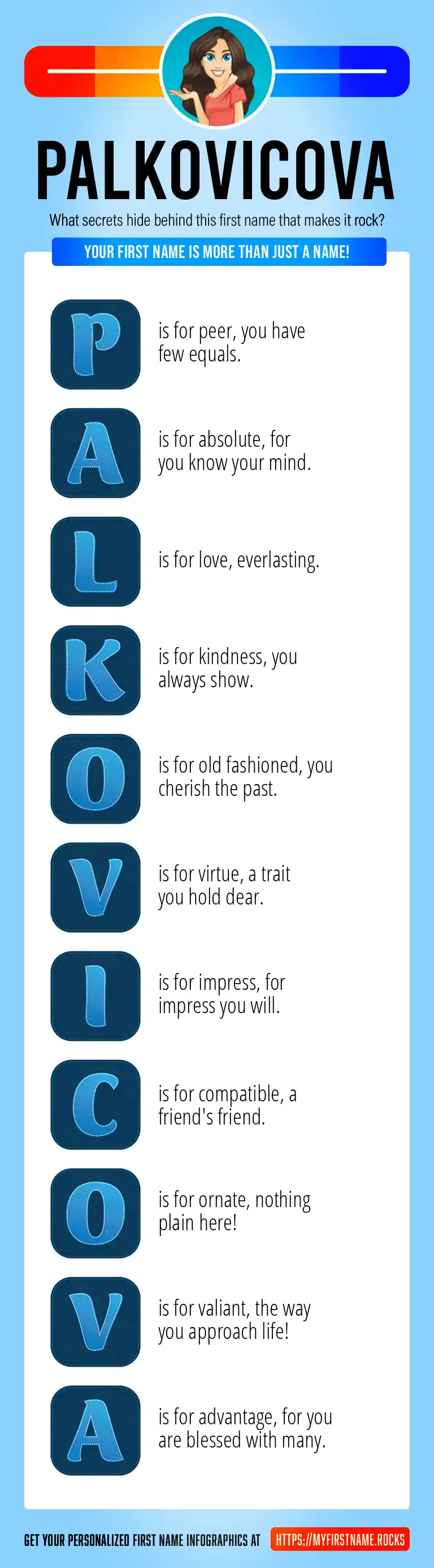 PALKOVICOVA

What secrets hide behind this first name that makes it rock?

YOUR FIRST NAME IS MORE THAN JUST A NAME!

P is for peer, you have few equals.

A is for absolute, for you know your mind.

L is for love, everlasting.

K is for kindness, you always show.

O is for old fashioned, you cherish the past.

V is for virtue, a trait you hold dear.

I is for impress, for impress you will.

C is for compatible, a friend's friend.

O is for ornate, nothing plain here!

V is for valiant, the way you approach life!

A is for advantage, for you are blessed with many.

GET YOUR PERSONALIZED FIRST NAME INFOGRAPHICS AT HTTPS://MYFIRSTNAME.ROCKS