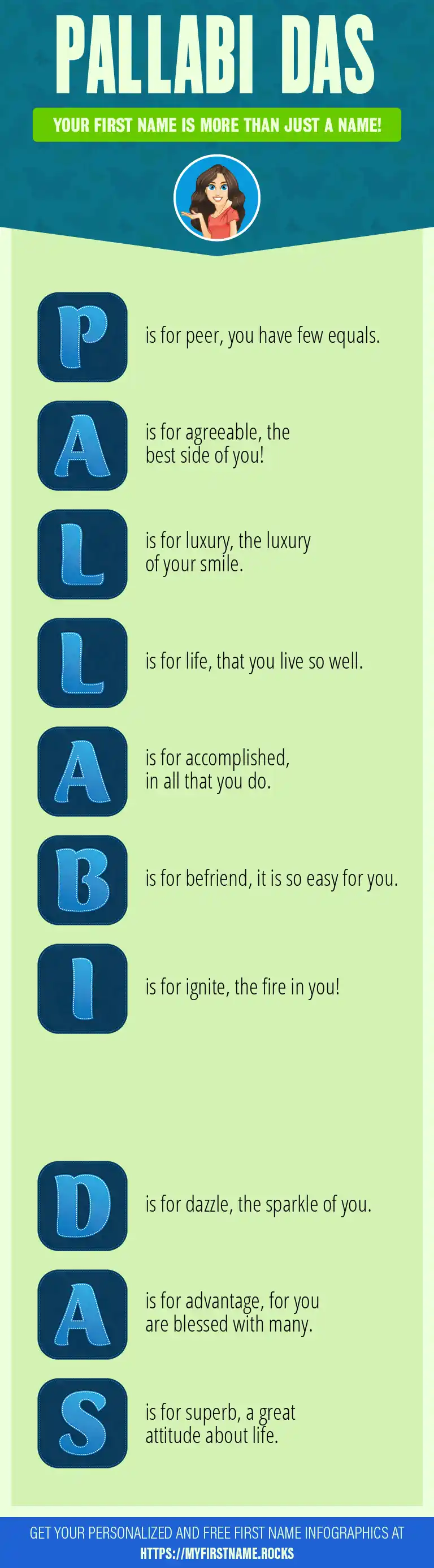 PALLABI DAS

YOUR FIRST NAME IS MORE THAN JUST A NAME!

P is for peer, you have few equals.

A is for agreeable, the best side of you!

L is for luxury, the luxury of your smile.

L is for life, that you live so well.

A is for accomplished, in all that you do.

B is for befriend, it is so easy for you.

I is for ignite, the fire in you!

D is for dazzle, the sparkle of you.

A is for advantage, for you are blessed with many.

S is for superb, a great attitude about life.

GET YOUR PERSONALIZED AND FREE FIRST NAME INFOGRAPHICS AT HTTPS://MYFIRSTNAME.ROCKS