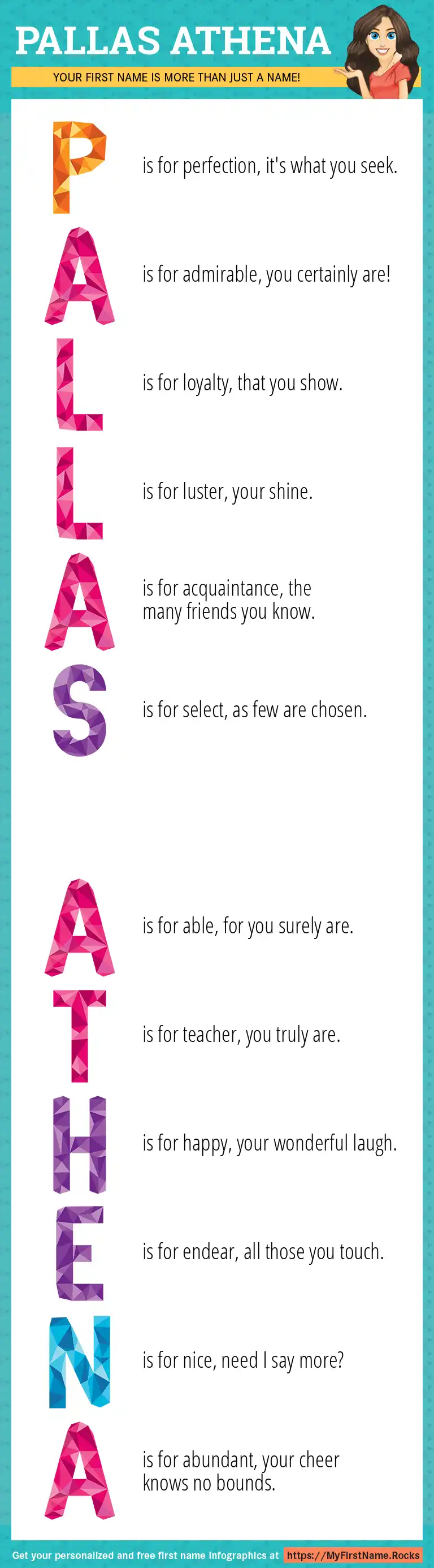 PALLAS ATHENA

YOUR FIRST NAME IS MORE THAN JUST A NAME!

P is for perfection, it's what you seek.

A is for admirable, you certainly are!

L is for loyalty, that you show.

L is for luster, your shine.

A is for acquaintance, the many friends you know.

S is for select, as few are chosen.

A is for able, for you surely are.

T is for teacher, you truly are.

H is for happy, your wonderful laugh.

E is for endear, all those you touch.

N is for nice, need I say more?

A is for abundant, your cheer knows no bounds.

Get your personalized and free first name infographics at https://MyFirstName.Rocks