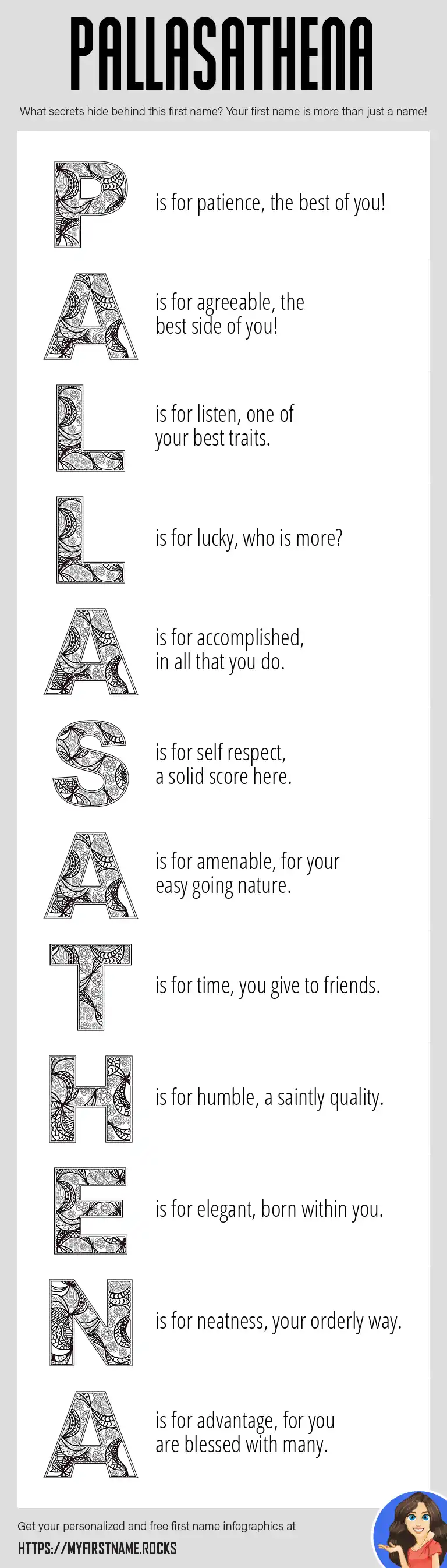 PALLASATHENA

What secrets hide behind this first name? Your first name is more than just a name!

P is for patience, the best of you!

A is for agreeable, the best side of you!

L is for listen, one of your best traits.

L is for lucky, who is more?

A is for accomplished, in all that you do.

S is for self respect, a solid score here.

A is for amenable, for your easy going nature.

T is for time, you give to friends.

H is for humble, a saintly quality.

E is for elegant, born within you.

N is for neatness, your orderly way.

A is for advantage, for you are blessed with many.

Get your personalized and free first name infographics at

HTTPS://MYFIRSTNAME.ROCKS