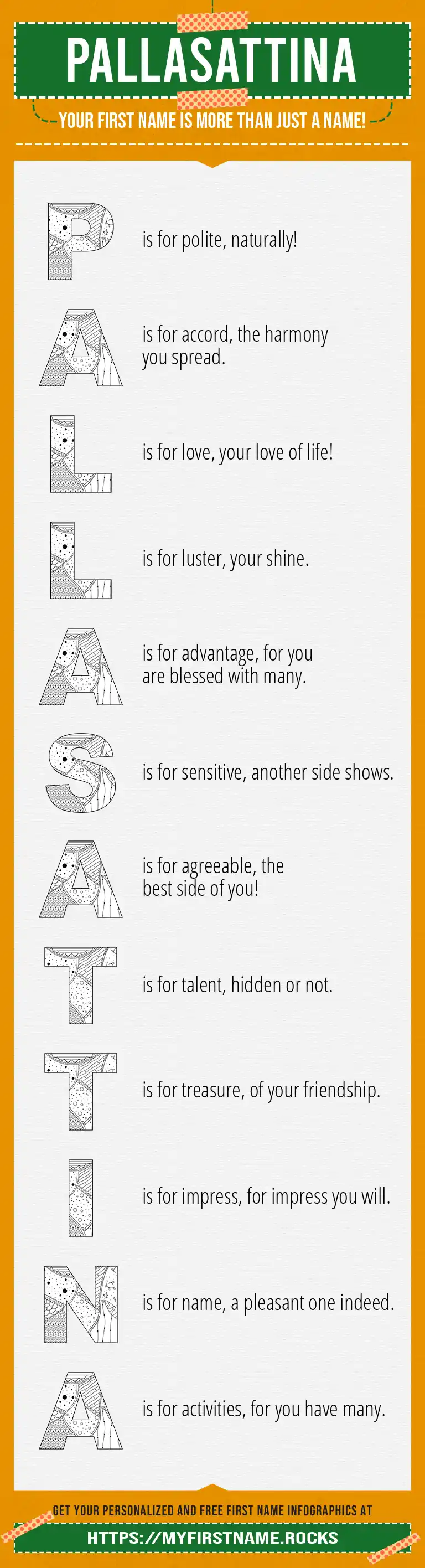 PALLASATTINA

YOUR FIRST NAME IS MORE THAN JUST A NAME!

P is for polite, naturally!

A is for accord, the harmony you spread.

L is for love, your love of life!

L is for luster, your shine.

A is for advantage, for you are blessed with many.

S is for sensitive, another side shows.

A is for agreeable, the best side of you!

T is for talent, hidden or not.

T is for treasure, of your friendship.

I is for impress, for impress you will.

N is for name, a pleasant one indeed.

A is for activities, for you have many.

GET YOUR PERSONALIZED AND FREE FIRST NAME INFOGRAPHICS AT

HTTPS://MYFIRSTNAME.ROCKS