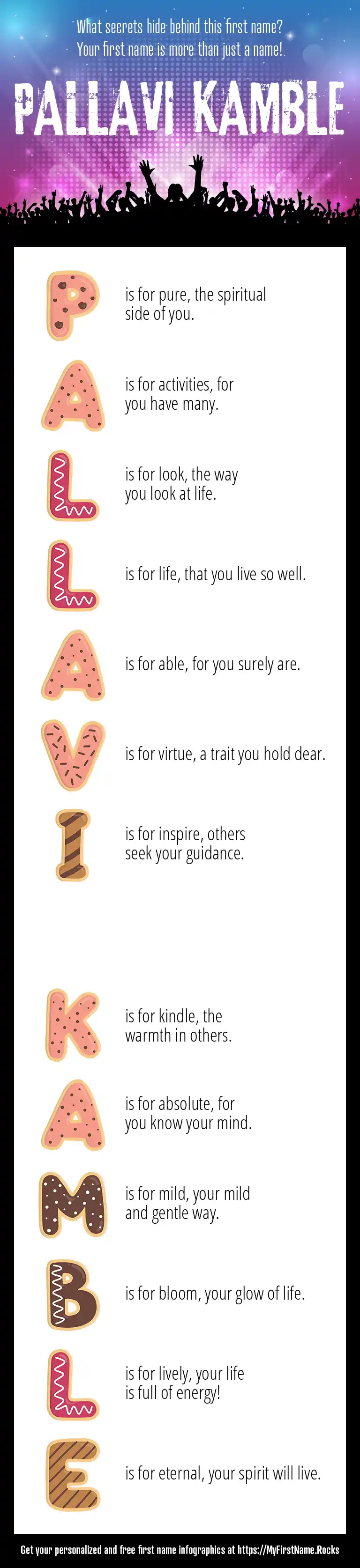 What secrets hide behind this first name?
Your first name is more than just a name!

PALLAVI KAMBLE

P is for pure, the spiritual side of you.

A is for activities, for you have many.

L is for look, the way you look at life.

L is for life, that you live so well.

A is for able, for you surely are.

V is for virtue, a trait you hold dear.

I is for inspire, others seek your guidance.

K is for kindle, the warmth in others.

A is for absolute, for you know your mind.

M is for mild, your mild and gentle way.

B is for bloom, your glow of life.

L is for lively, your life is full of energy!

E is for eternal, your spirit will live.

Get your personalized and free first name infographics at https://MyFirstName.Rocks