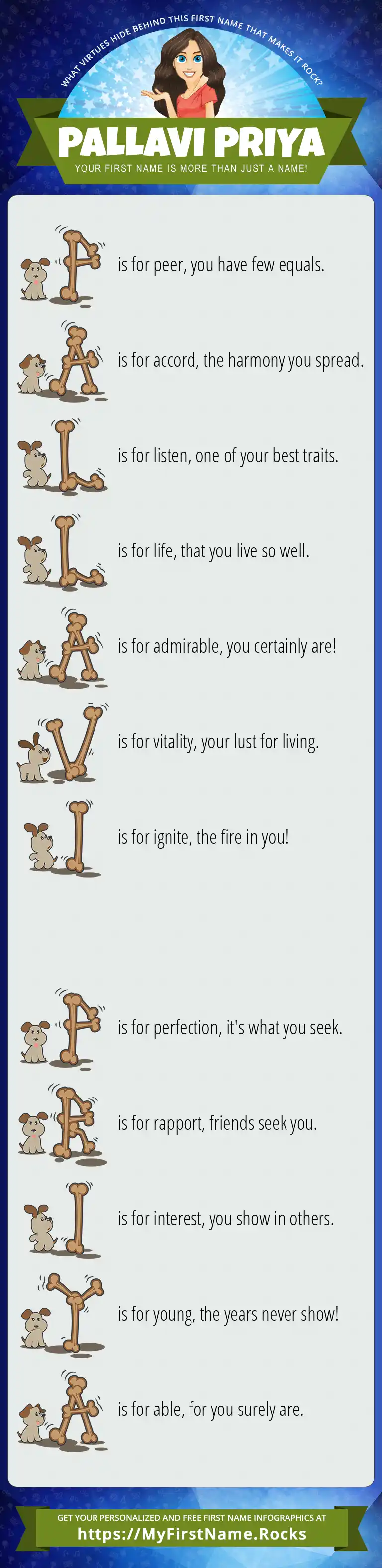 WHAT VIRTUES HIDE BEHIND THIS FIRST NAME THAT MAKES IT ROCK?

PALLAVI PRIYA

YOUR FIRST NAME IS MORE THAN JUST A NAME!

P is for peer, you have few equals.

A is for accord, the harmony you spread.

L is for listen, one of your best traits.

L is for life, that you live so well.

A is for admirable, you certainly are!

V is for vitality, your lust for living.

I is for ignite, the fire in you!

P is for perfection, it's what you seek.

R is for rapport, friends seek you.

I is for interest, you show in others.

Y is for young, the years never show!

A is for able, for you surely are.

GET YOUR PERSONALIZED AND FREE FIRST NAME INFOGRAPHICS AT

https://MyFirstName.Rocks