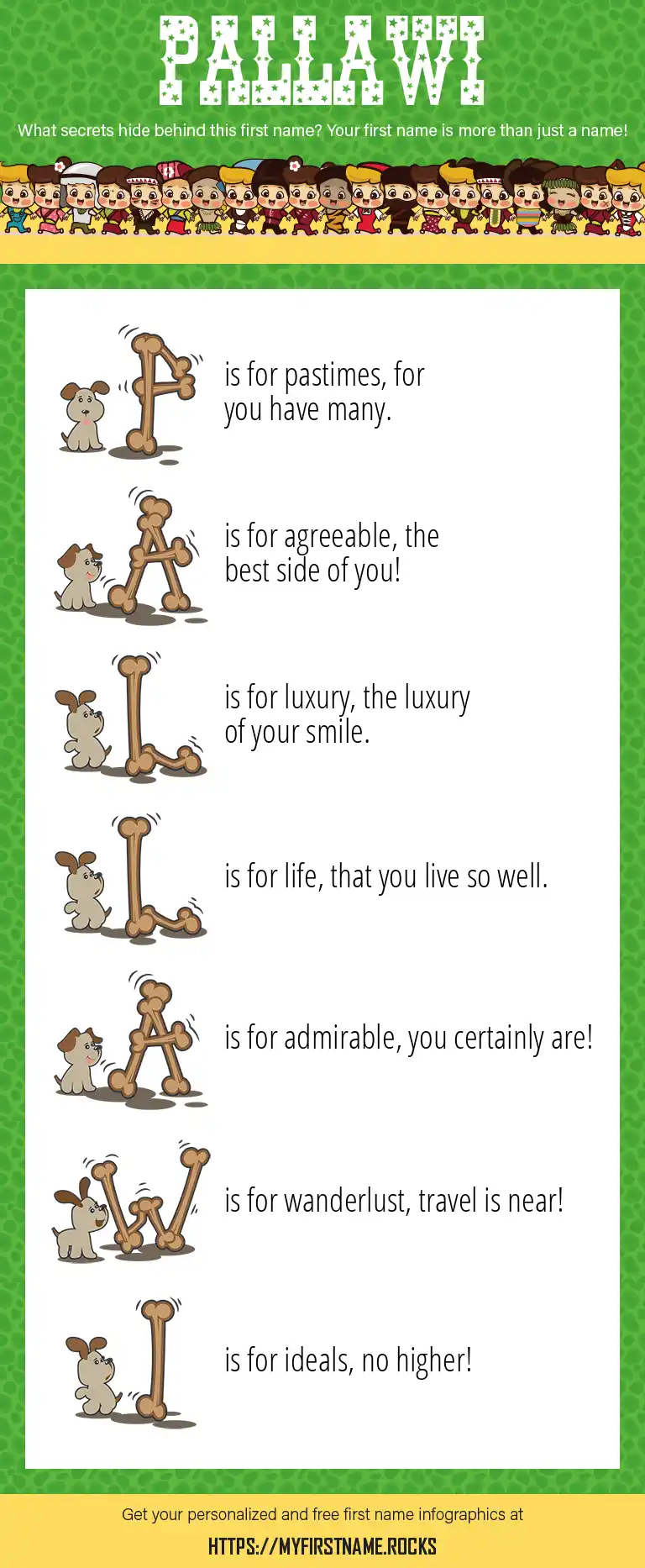 PALLAWI

What secrets hide behind this first name? Your first name is more than just a name!

P is for pastimes, for you have many.

A is for agreeable, the best side of you!

L is for luxury, the luxury of your smile.

L is for life, that you live so well.

A is for admirable, you certainly are!

W is for wanderlust, travel is near!

I is for ideals, no higher!

Get your personalized and free first name infographics at

HTTPS://MYFIRSTNAME.ROCKS