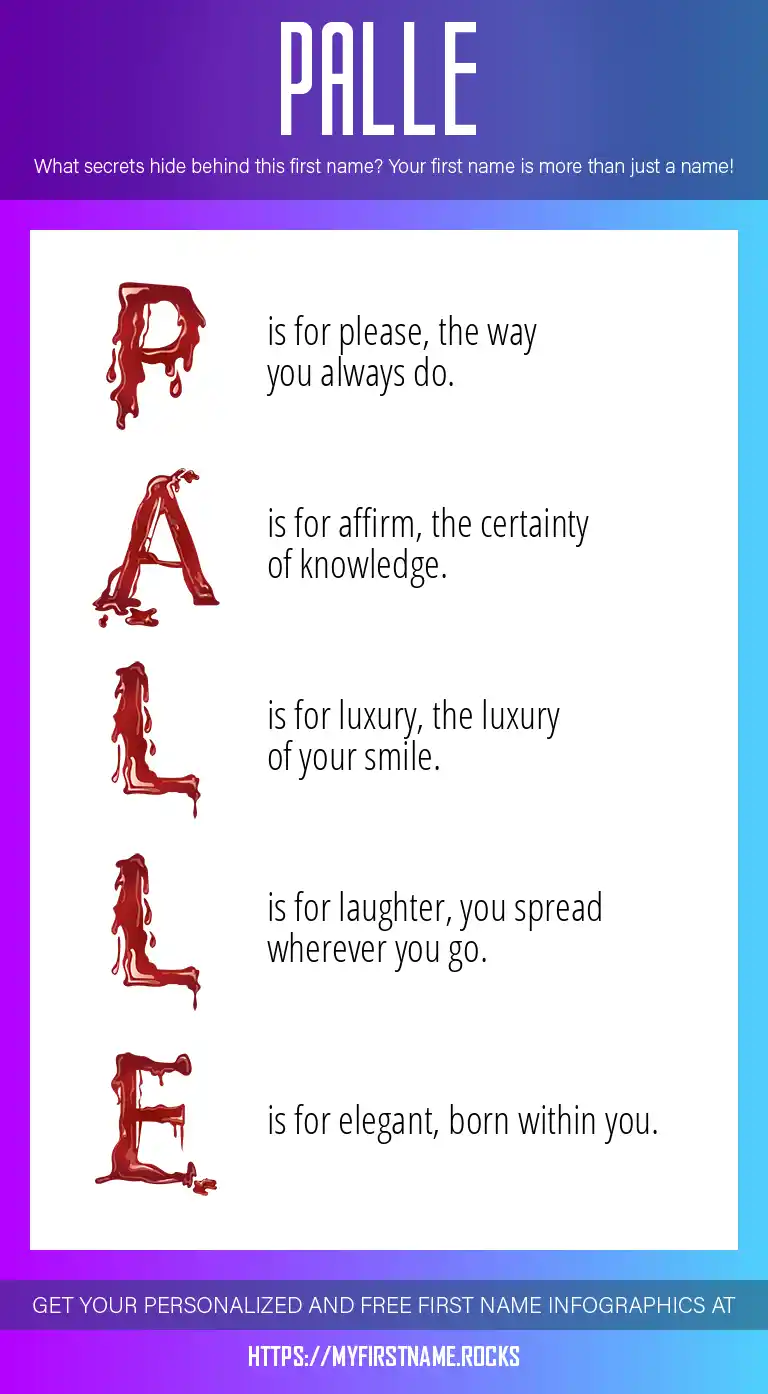 PALLE

What secrets hide behind this first name? Your first name is more than just a name!

P is for please, the way you always do.

A is for affirm, the certainty of knowledge.

L is for luxury, the luxury of your smile.

L is for laughter, you spread wherever you go.

E is for elegant, born within you.

GET YOUR PERSONALIZED AND FREE FIRST NAME INFOGRAPHICS AT

HTTPS://MYFIRSTNAME.ROCKS