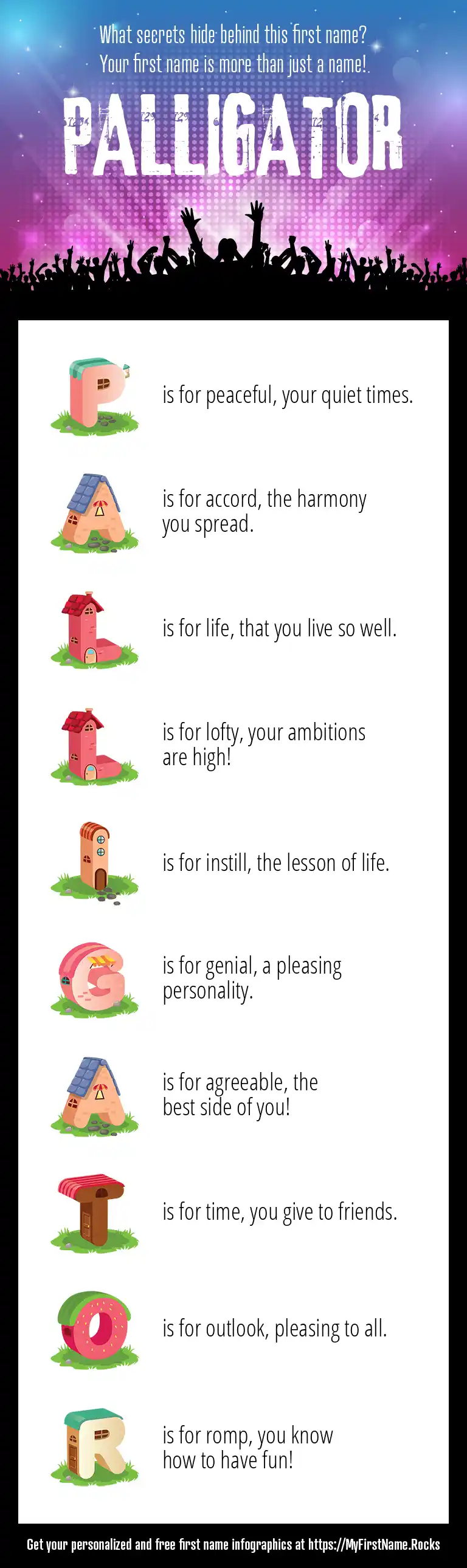 What secrets hide behind this first name?
Your first name is more than just a name!

PALLIGATOR

P is for peaceful, your quiet times.

A is for accord, the harmony you spread.

L is for life, that you live so well.

L is for lofty, your ambitions are high!

I is for instill, the lesson of life.

G is for genial, a pleasing personality.

A is for agreeable, the best side of you!

T is for time, you give to friends.

O is for outlook, pleasing to all.

R is for romp, you know how to have fun!

Get your personalized and free first name infographics at https://MyFirstName.Rocks