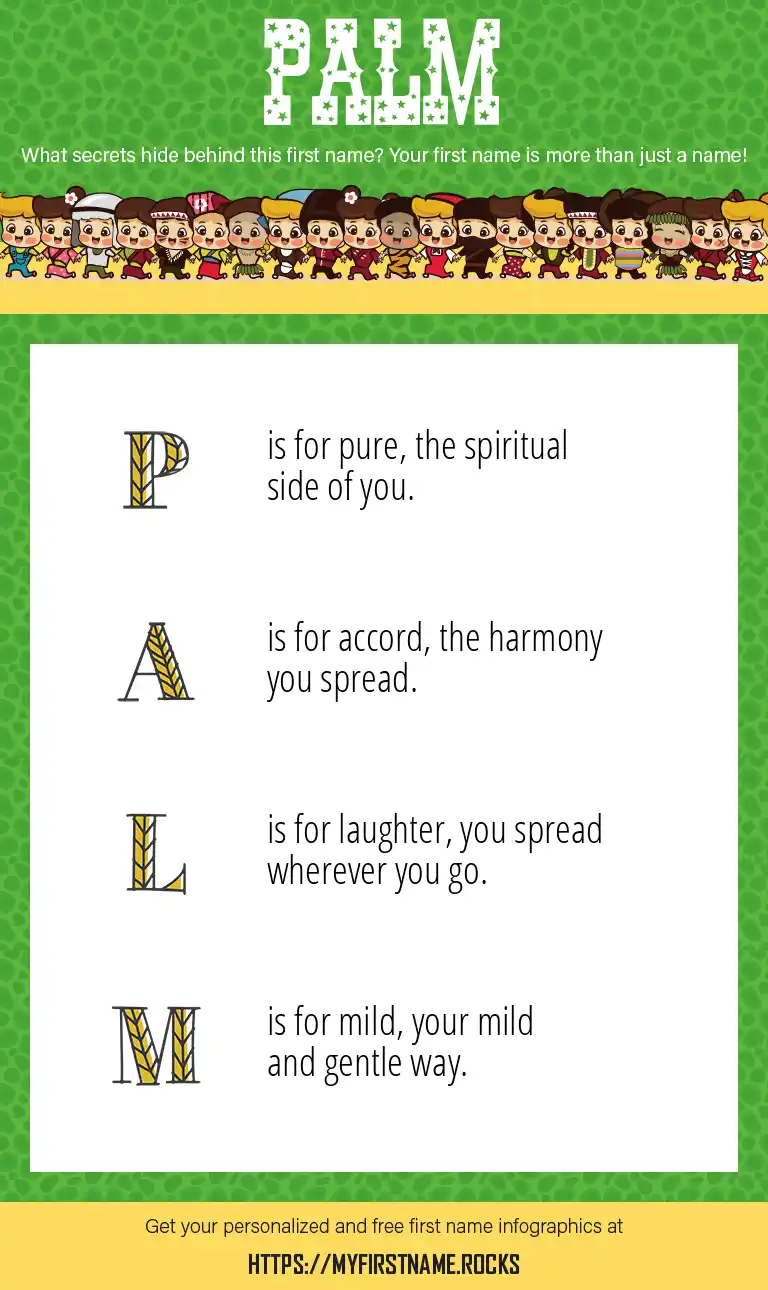 PALM

What secrets hide behind this first name? Your first name is more than just a name!

P is for pure, the spiritual side of you.

A is for accord, the harmony you spread.

L is for laughter, you spread wherever you go.

M is for mild, your mild and gentle way.

Get your personalized and free first name infographics at

HTTPS://MYFIRSTNAME.ROCKS