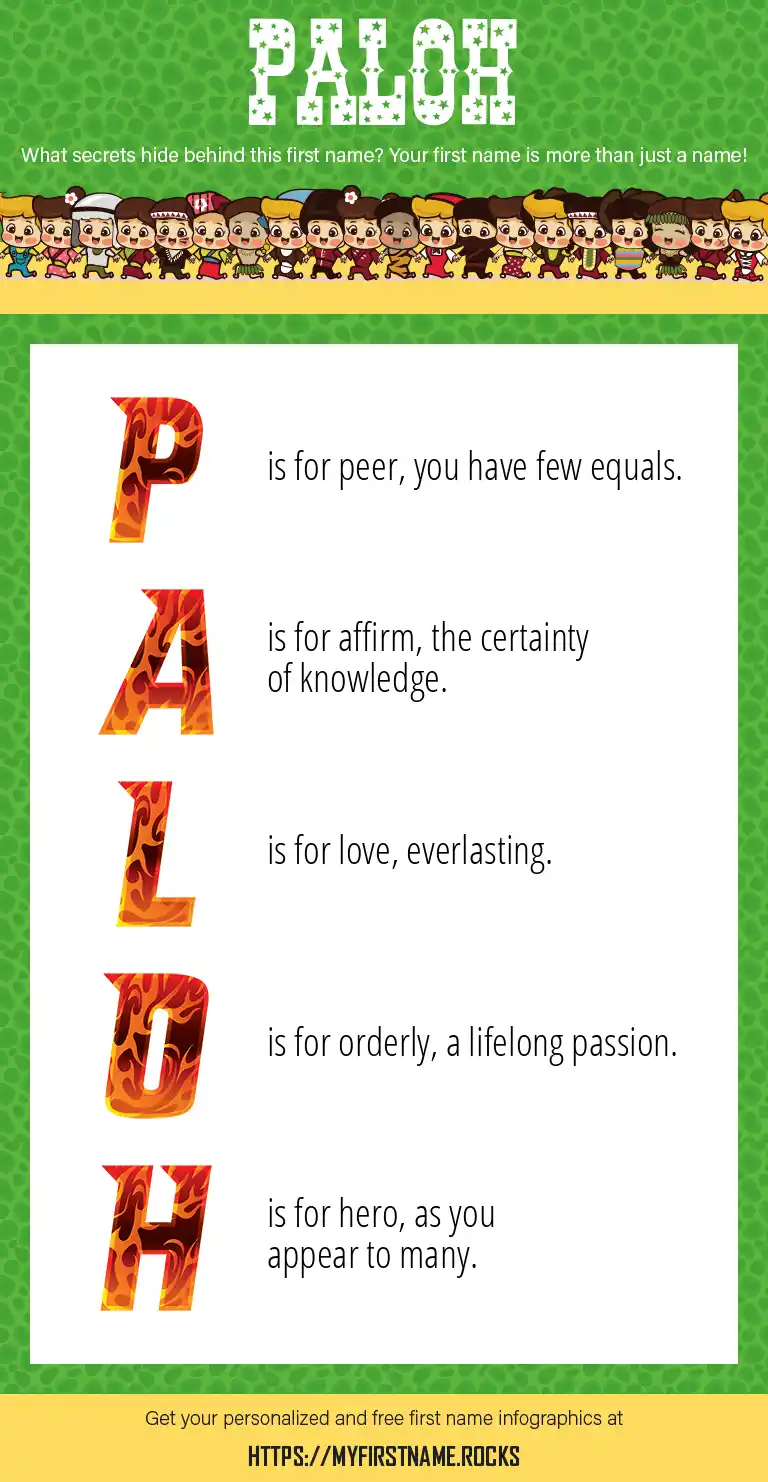 PALOH

What secrets hide behind this first name? Your first name is more than just a name!

P is for peer, you have few equals.

A is for affirm, the certainty of knowledge.

L is for love, everlasting.

O is for orderly, a lifelong passion.

H is for hero, as you appear to many.

Get your personalized and free first name infographics at

HTTPS://MYFIRSTNAME.ROCKS