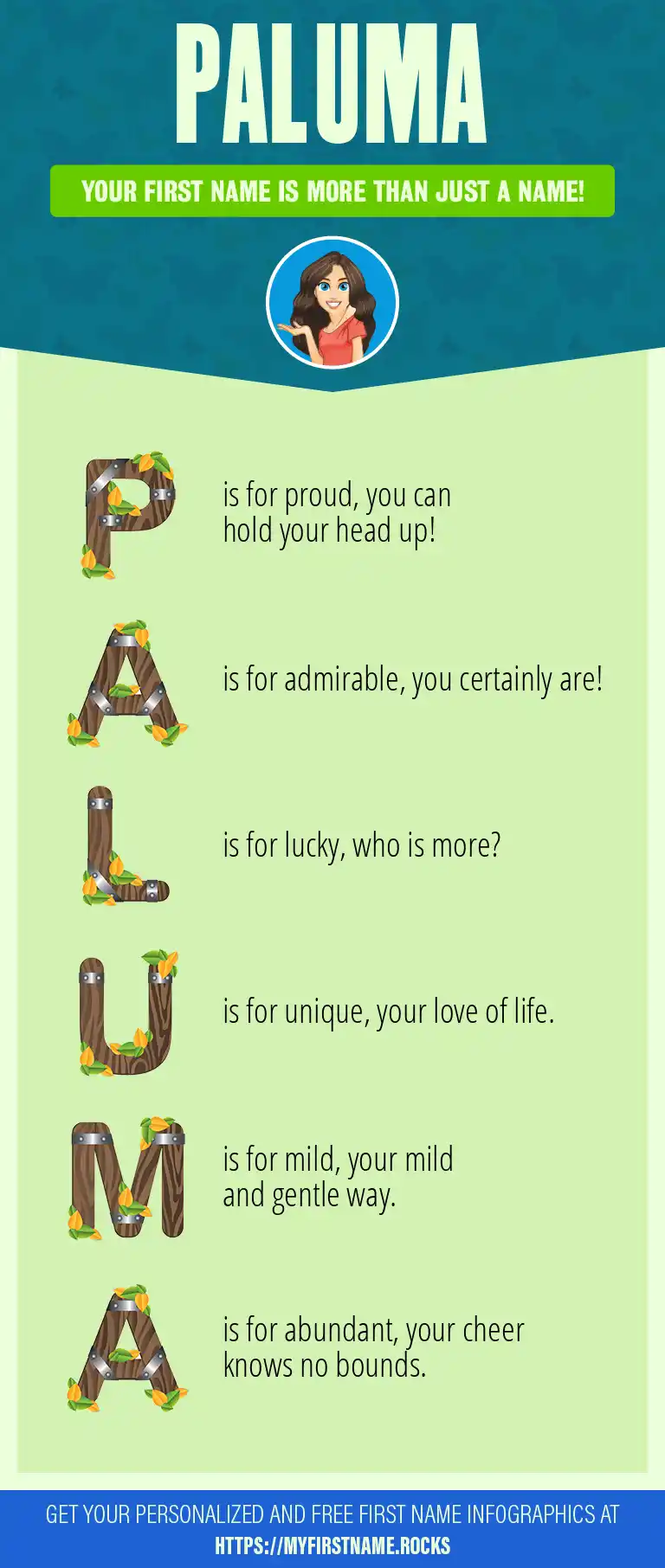 PALUMA

YOUR FIRST NAME IS MORE THAN JUST A NAME!

P is for proud, you can hold your head up!

A is for admirable, you certainly are!

L is for lucky, who is more?

U is for unique, your love of life.

M is for mild, your mild and gentle way.

A is for abundant, your cheer knows no bounds.

GET YOUR PERSONALIZED AND FREE FIRST NAME INFOGRAPHICS AT HTTPS://MYFIRSTNAME.ROCKS