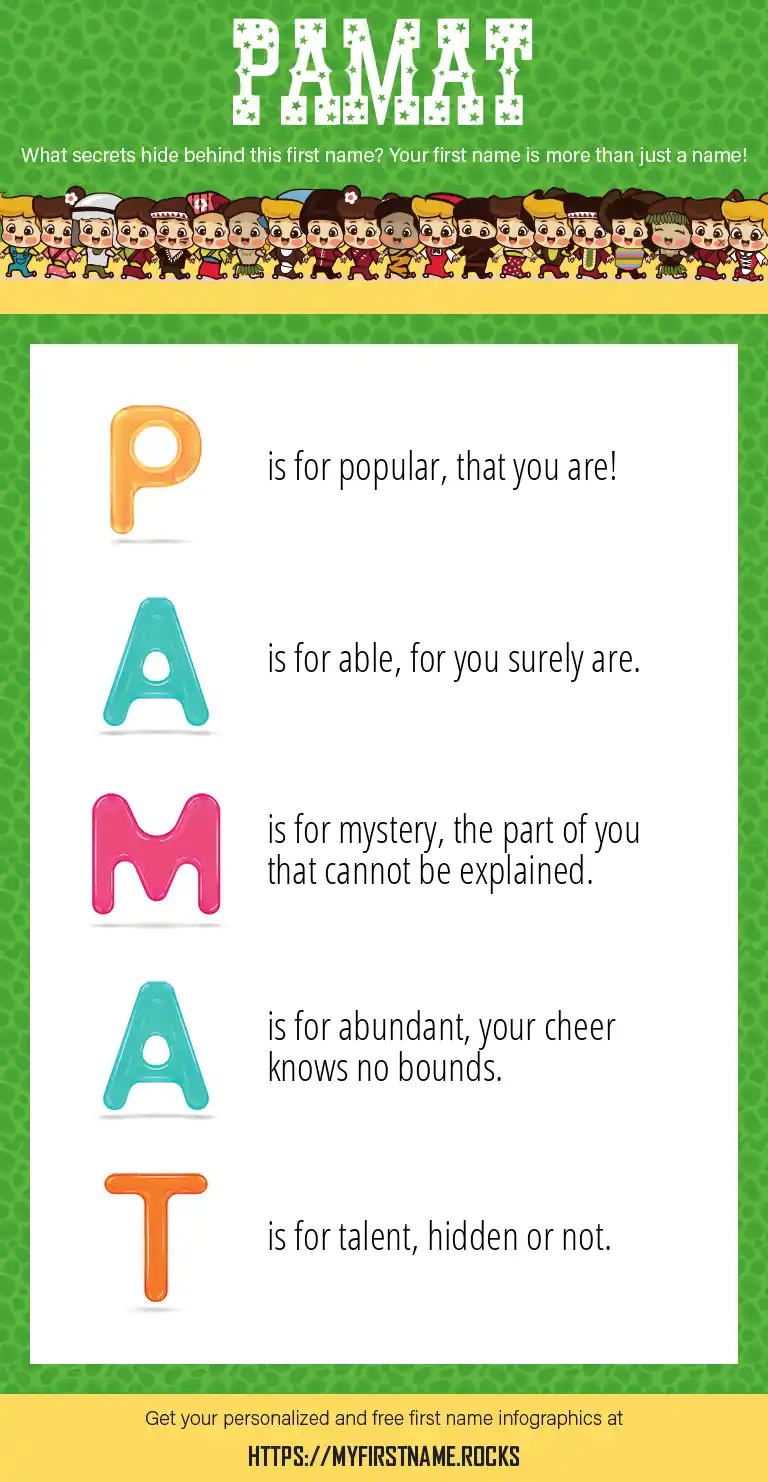 PAMAT

What secrets hide behind this first name? Your first name is more than just a name!

P is for popular, that you are!

A is for able, for you surely are.

M is for mystery, the part of you that cannot be explained.

A is for abundant, your cheer knows no bounds.

T is for talent, hidden or not.

Get your personalized and free first name infographics at

HTTPS://MYFIRSTNAME.ROCKS