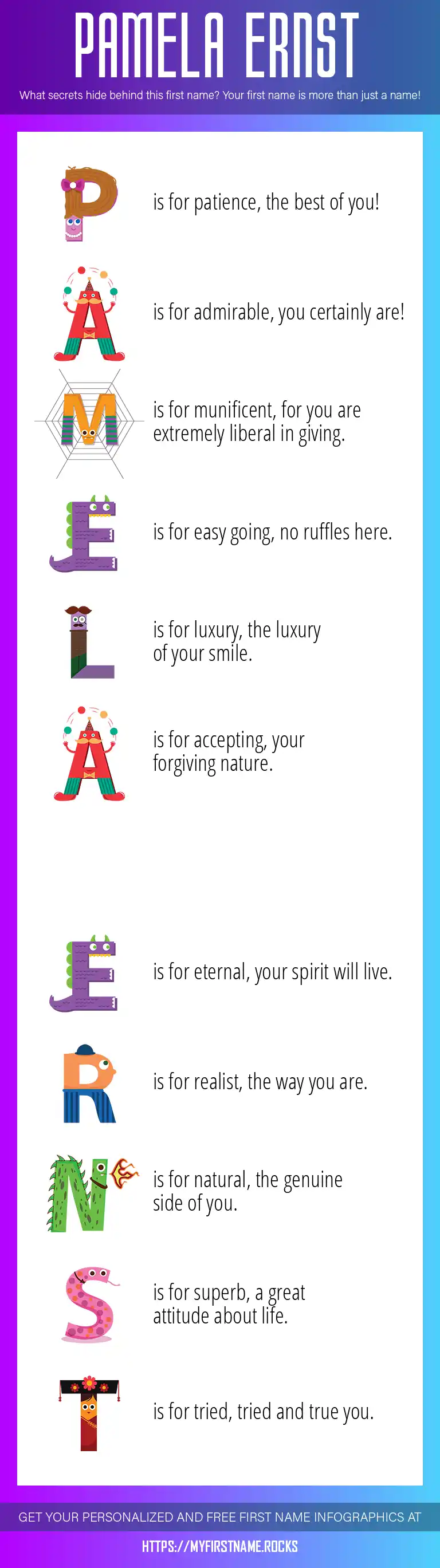 PAMELA ERNST

What secrets hide behind this first name? Your first name is more than just a name!

P is for patience, the best of you!

A is for admirable, you certainly are!

M is for munificent, for you are extremely liberal in giving.

E is for easy going, no ruffles here.

L is for luxury, the luxury of your smile.

A is for accepting, your forgiving nature.

E is for eternal, your spirit will live.

R is for realist, the way you are.

N is for natural, the genuine side of you.

S is for superb, a great attitude about life.

T is for tried, tried and true you.

GET YOUR PERSONALIZED AND FREE FIRST NAME INFOGRAPHICS AT

HTTPS://MYFIRSTNAME.ROCKS