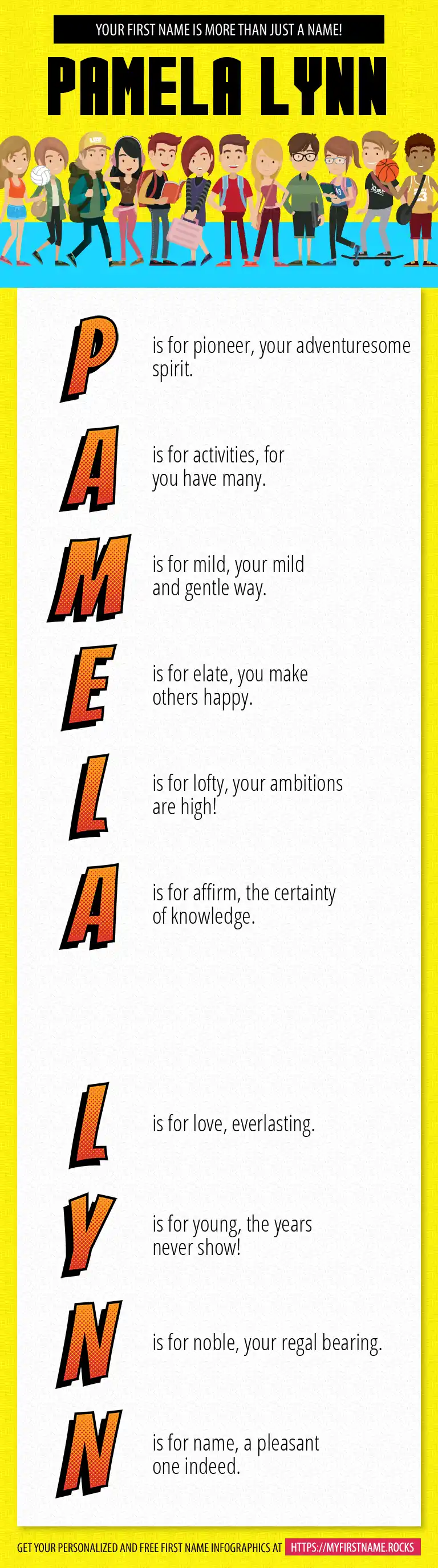 YOUR FIRST NAME IS MORE THAN JUST A NAME!

PAMELA LYNN

P is for pioneer, your adventuresome spirit.

A is for activities, for you have many.

M is for mild, your mild and gentle way.

E is for elate, you make others happy.

L is for lofty, your ambitions are high!

A is for affirm, the certainty of knowledge.

L is for love, everlasting.

Y is for young, the years never show!

N is for noble, your regal bearing.

N is for name, a pleasant one indeed.

GET YOUR PERSONALIZED AND FREE FIRST NAME INFOGRAPHICS AT HTTPS://MYFIRSTNAME.ROCKS