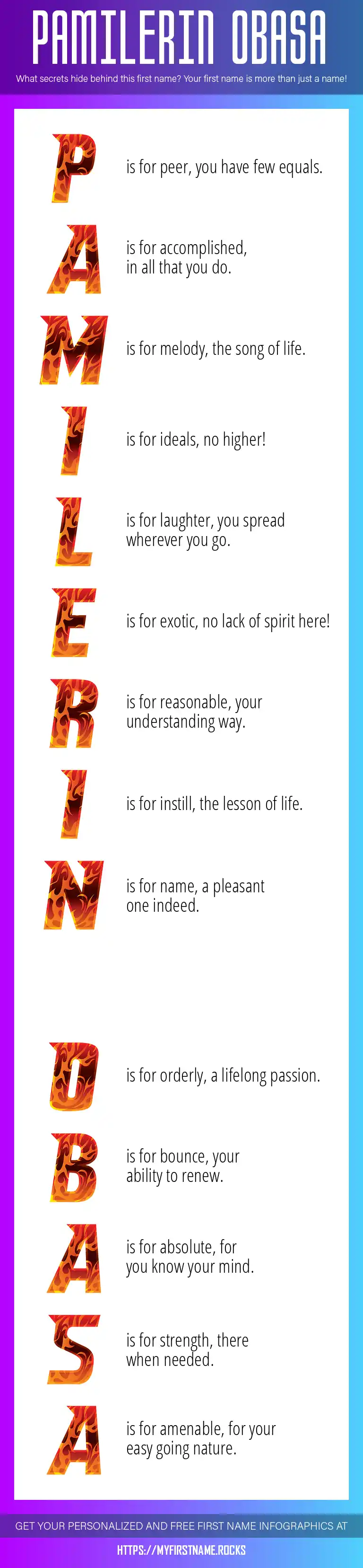 PAMILERIN OBASA

What secrets hide behind this first name? Your first name is more than just a name!

P is for peer, you have few equals.

A is for accomplished, in all that you do.

M is for melody, the song of life.

I is for ideals, no higher!

L is for laughter, you spread wherever you go.

E is for exotic, no lack of spirit here!

R is for reasonable, your understanding way.

I is for instill, the lesson of life.

N is for name, a pleasant one indeed.

O is for orderly, a lifelong passion.

B is for bounce, your ability to renew.

A is for absolute, for you know your mind.

S is for strength, there when needed.

A is for amenable, for your easy going nature.

GET YOUR PERSONALIZED AND FREE FIRST NAME INFOGRAPHICS AT

HTTPS://MYFIRSTNAME.ROCKS