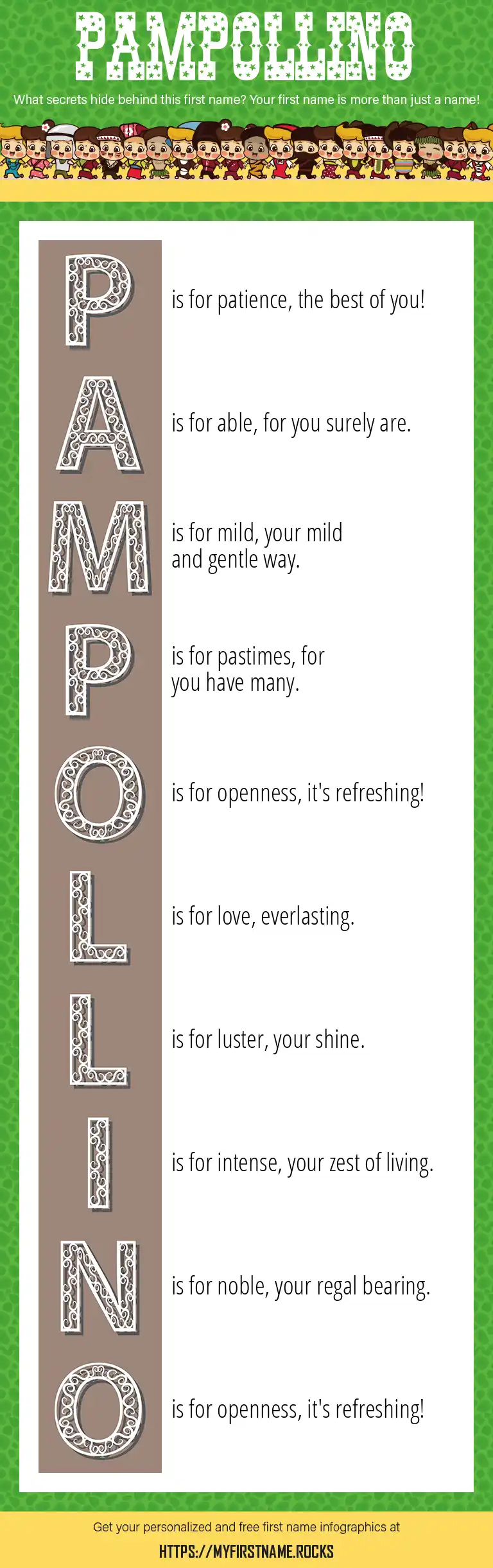 PAMPOLLINO

What secrets hide behind this first name? Your first name is more than just a name!

P is for patience, the best of you!

A is for able, for you surely are.

M is for mild, your mild and gentle way.

P is for pastimes, for you have many.

O is for openness, it's refreshing!

L is for love, everlasting.

L is for luster, your shine.

I is for intense, your zest of living.

N is for noble, your regal bearing.

O is for openness, it's refreshing!

Get your personalized and free first name infographics at

HTTPS://MYFIRSTNAME.ROCKS