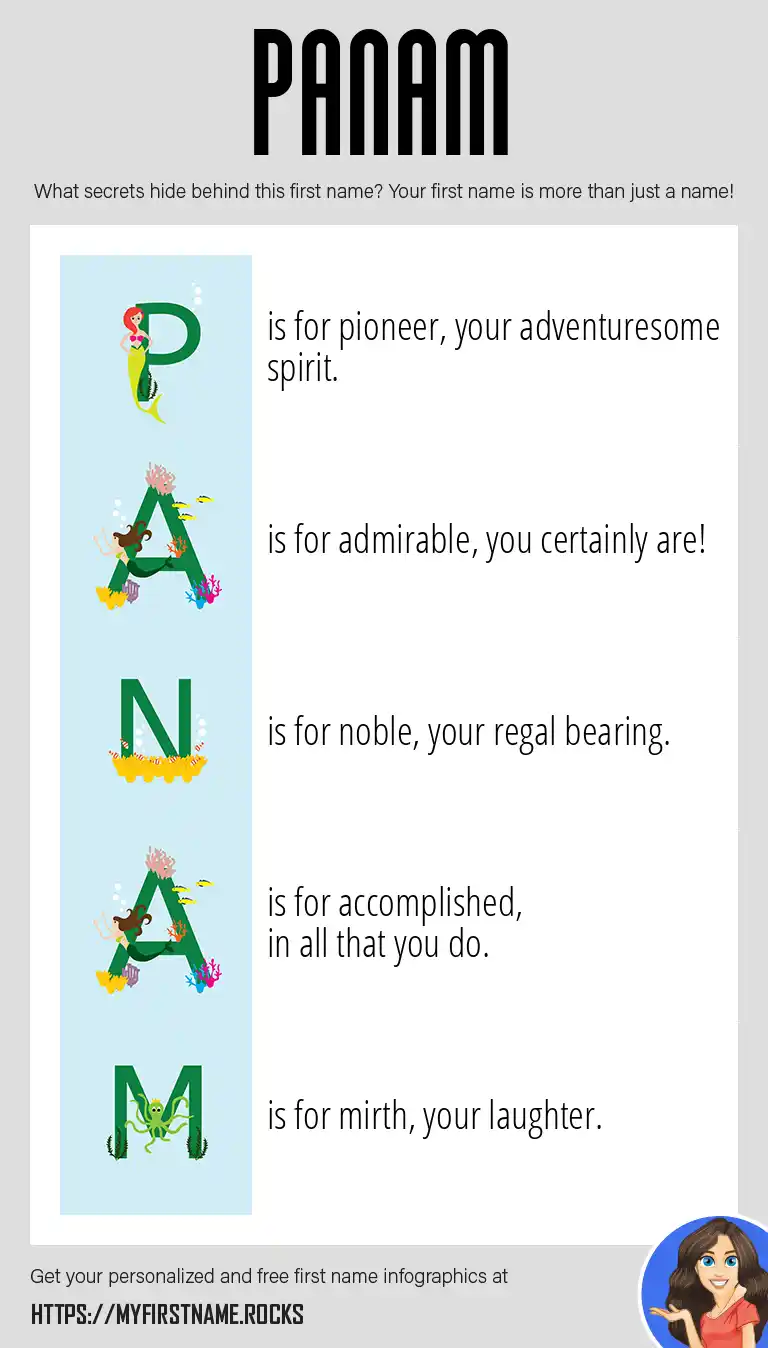 PANAM

What secrets hide behind this first name? Your first name is more than just a name!

P is for pioneer, your adventuresome spirit.

A is for admirable, you certainly are!

N is for noble, your regal bearing.

A is for accomplished, in all that you do.

M is for mirth, your laughter.

Get your personalized and free first name infographics at

HTTPS://MYFIRSTNAME.ROCKS