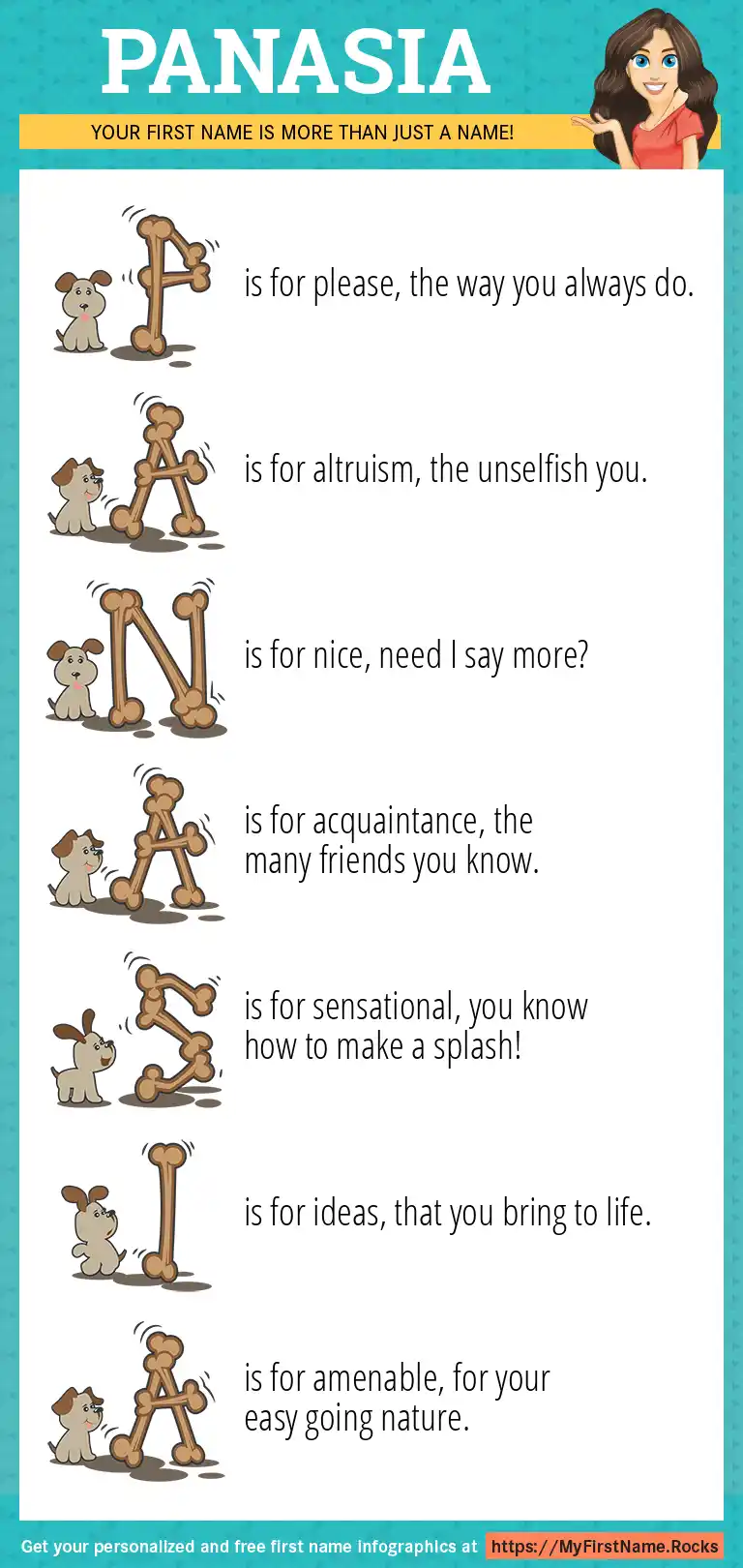 PANASIA

YOUR FIRST NAME IS MORE THAN JUST A NAME!

P is for please, the way you always do.

A is for altruism, the unselfish you.

N is for nice, need I say more?

A is for acquaintance, the many friends you know.

S is for sensational, you know how to make a splash!

I is for ideas, that you bring to life.

A is for amenable, for your easy going nature.

Get your personalized and free first name infographics at https://MyFirstName.Rocks