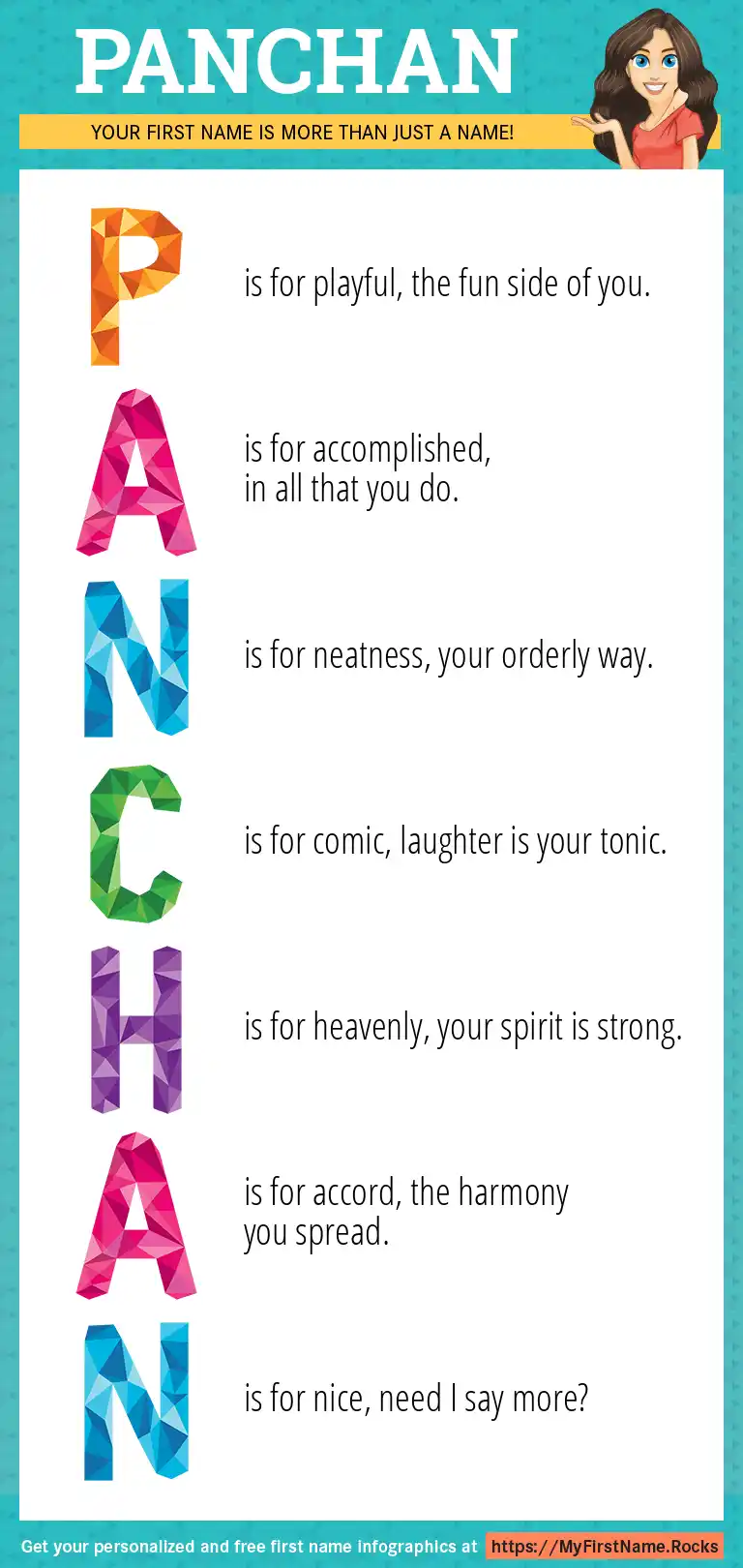 PANCHAN

YOUR FIRST NAME IS MORE THAN JUST A NAME!

P is for playful, the fun side of you.

A is for accomplished, in all that you do.

N is for neatness, your orderly way.

C is for comic, laughter is your tonic.

H is for heavenly, your spirit is strong.

A is for accord, the harmony you spread.

N is for nice, need I say more?

Get your personalized and free first name infographics at https://MyFirstName.Rocks