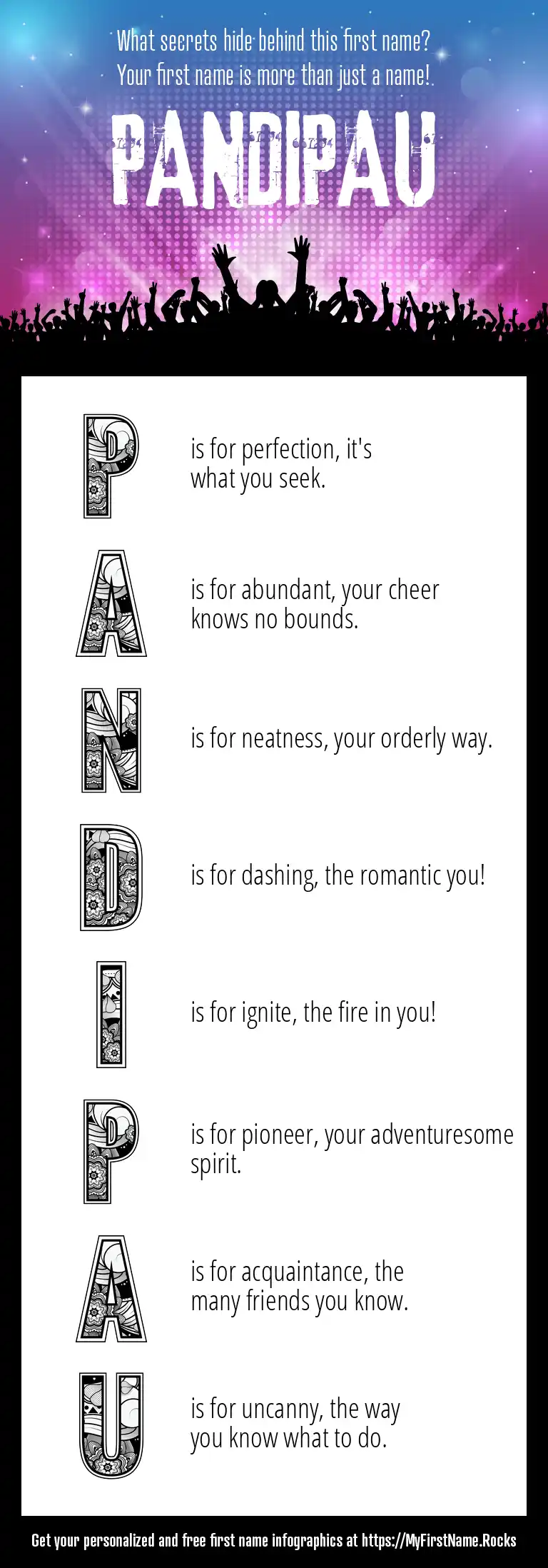 What secrets hide behind this first name?
Your first name is more than just a name!

PANDIPAU

P is for perfection, it's what you seek.

A is for abundant, your cheer knows no bounds.

N is for neatness, your orderly way.

D is for dashing, the romantic you!

I is for ignite, the fire in you!

P is for pioneer, your adventuresome spirit.

A is for acquaintance, the many friends you know.

U is for uncanny, the way you know what to do.

Get your personalized and free first name infographics at https://MyFirstName.Rocks