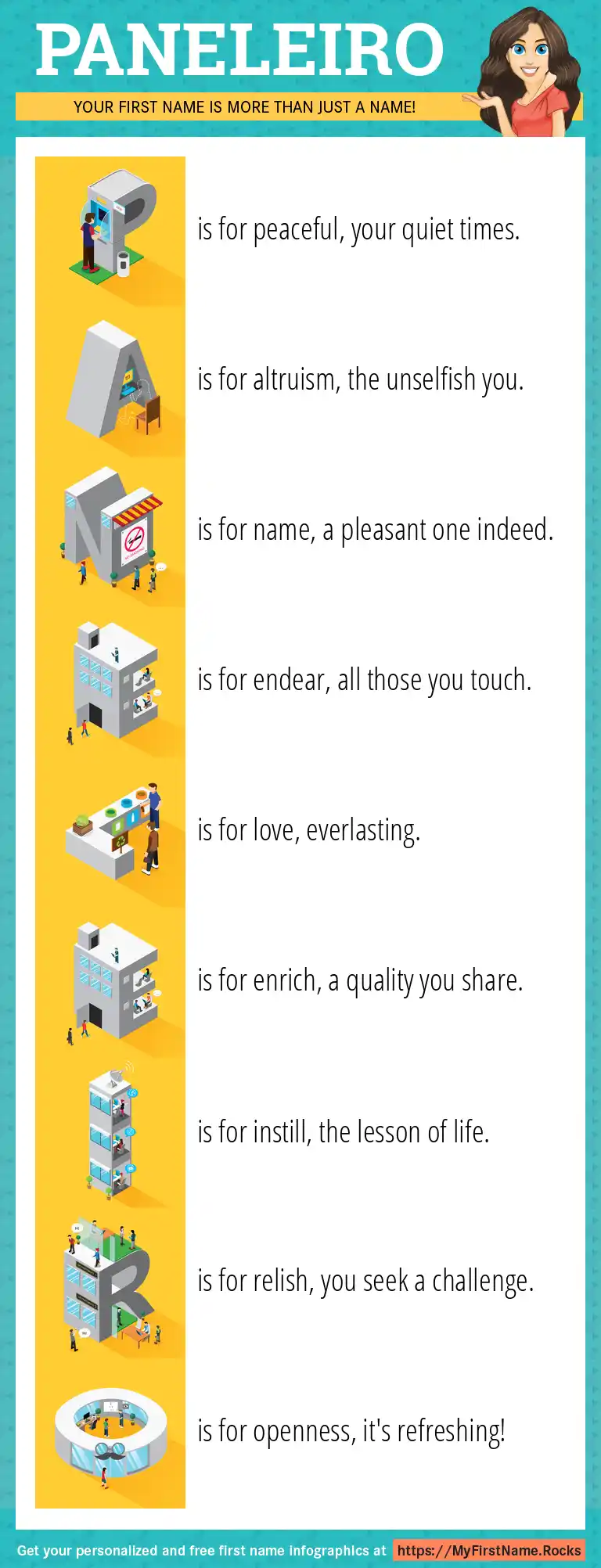 PANELEIRO

YOUR FIRST NAME IS MORE THAN JUST A NAME!

P is for peaceful, your quiet times.

A is for altruism, the unselfish you.

N is for name, a pleasant one indeed.

E is for endear, all those you touch.

L is for love, everlasting.

E is for enrich, a quality you share.

I is for instill, the lesson of life.

R is for relish, you seek a challenge.

O is for openness, it's refreshing!

Get your personalized and free first name infographics at https://MyFirstName.Rocks