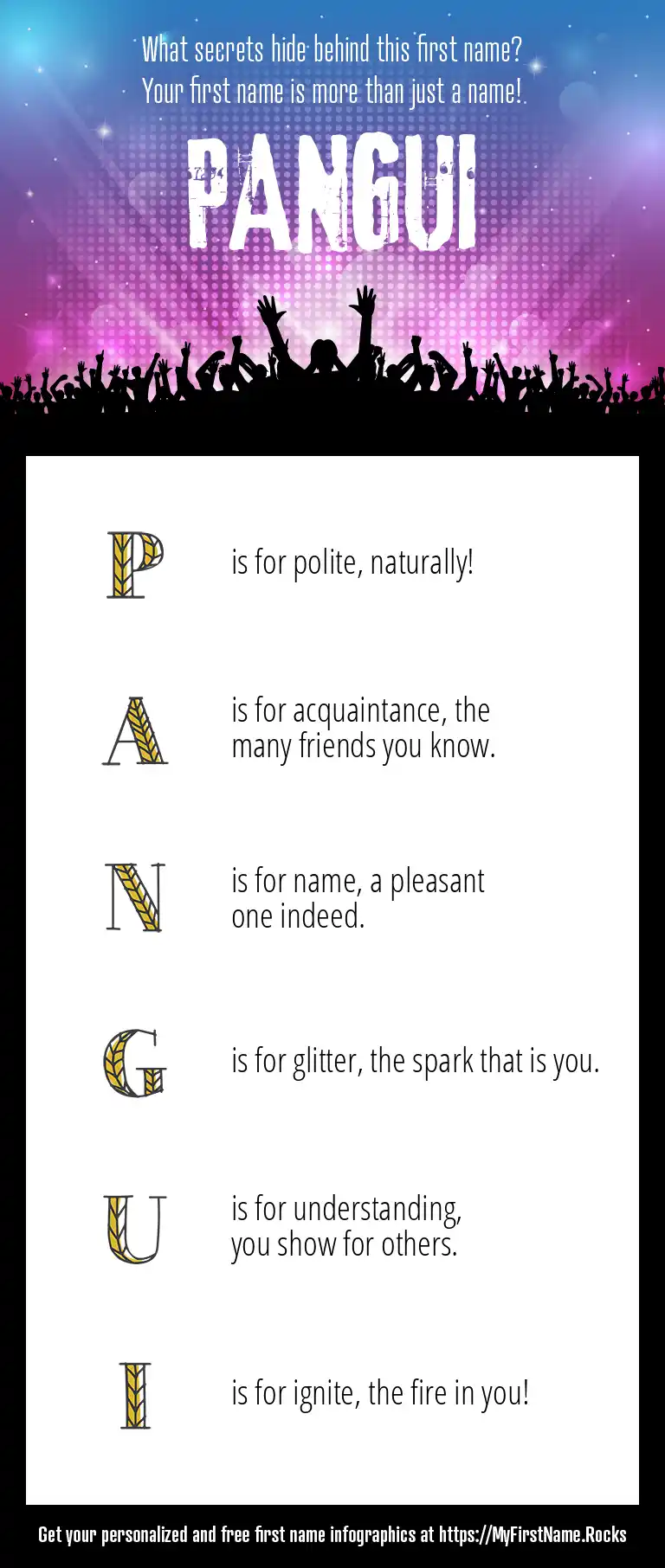 What secrets hide behind this first name?
Your first name is more than just a name!

PANGUI

P is for polite, naturally!

A is for acquaintance, the many friends you know.

N is for name, a pleasant one indeed.

G is for glitter, the spark that is you.

U is for understanding, you show for others.

I is for ignite, the fire in you!

Get your personalized and free first name infographics at https://MyFirstName.Rocks