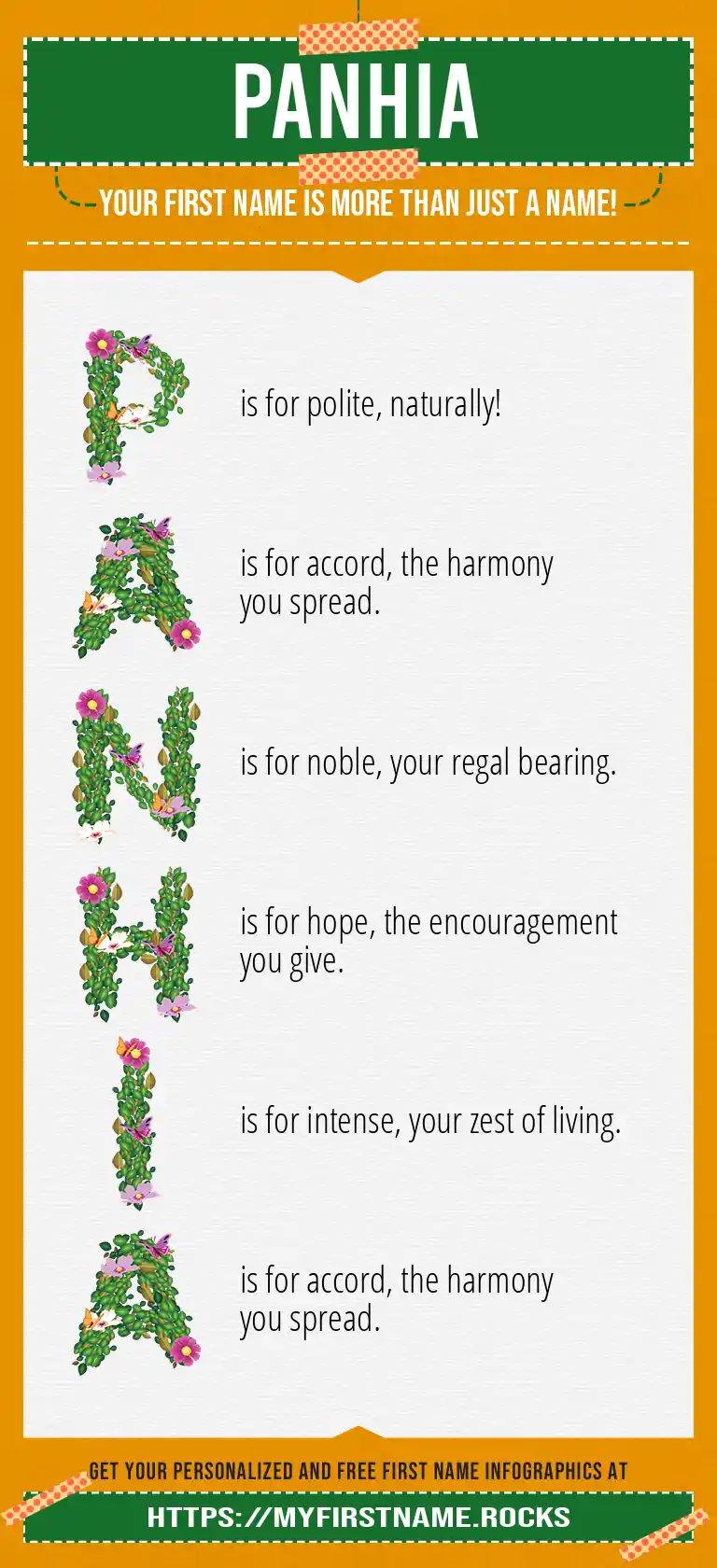 PANHIA

YOUR FIRST NAME IS MORE THAN JUST A NAME!

P is for polite, naturally!

A is for accord, the harmony you spread.

N is for noble, your regal bearing.

H is for hope, the encouragement you give.

I is for intense, your zest of living.

A is for accord, the harmony you spread.

GET YOUR PERSONALIZED AND FREE FIRST NAME INFOGRAPHICS AT

HTTPS://MYFIRSTNAME.ROCKS