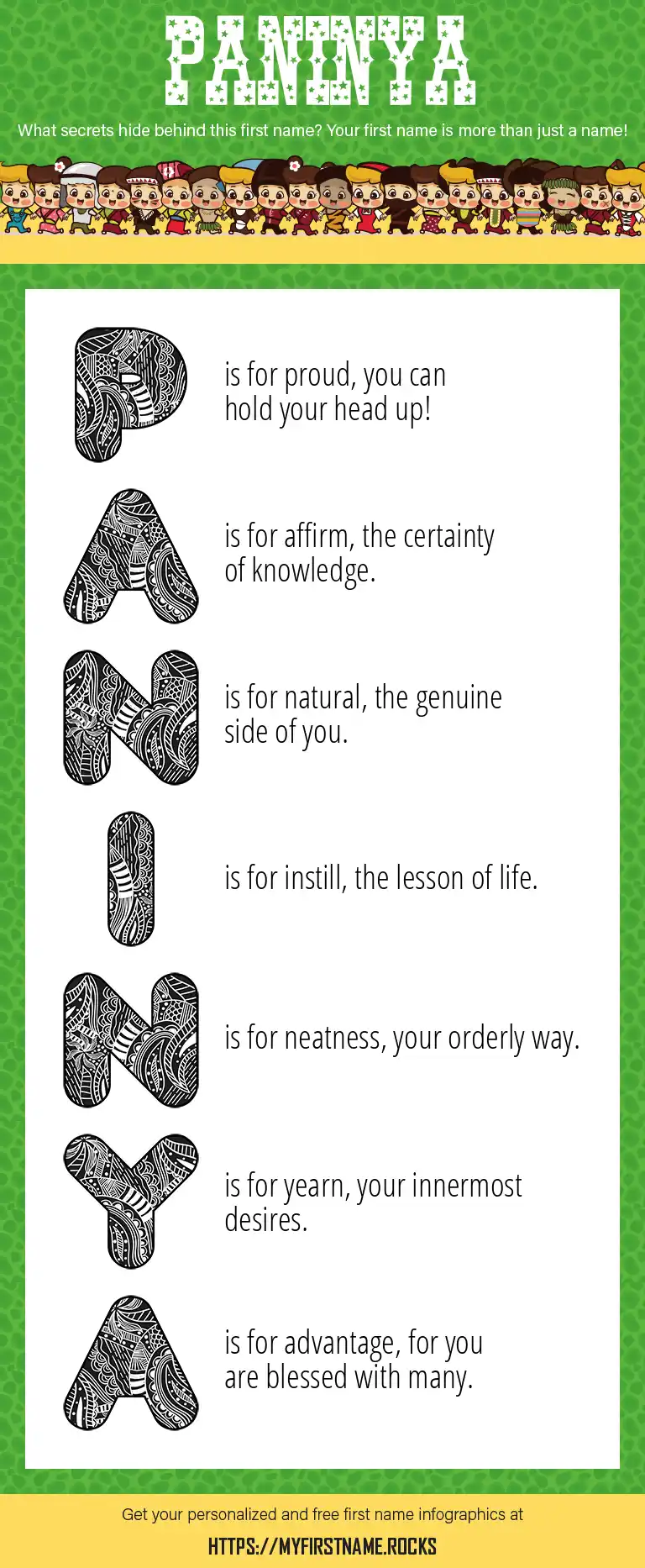 PANINYA

What secrets hide behind this first name? Your first name is more than just a name!

P is for proud, you can hold your head up!

A is for affirm, the certainty of knowledge.

N is for natural, the genuine side of you.

I is for instill, the lesson of life.

N is for neatness, your orderly way.

Y is for yearn, your innermost desires.

A is for advantage, for you are blessed with many.

Get your personalized and free first name infographics at

HTTPS://MYFIRSTNAME.ROCKS