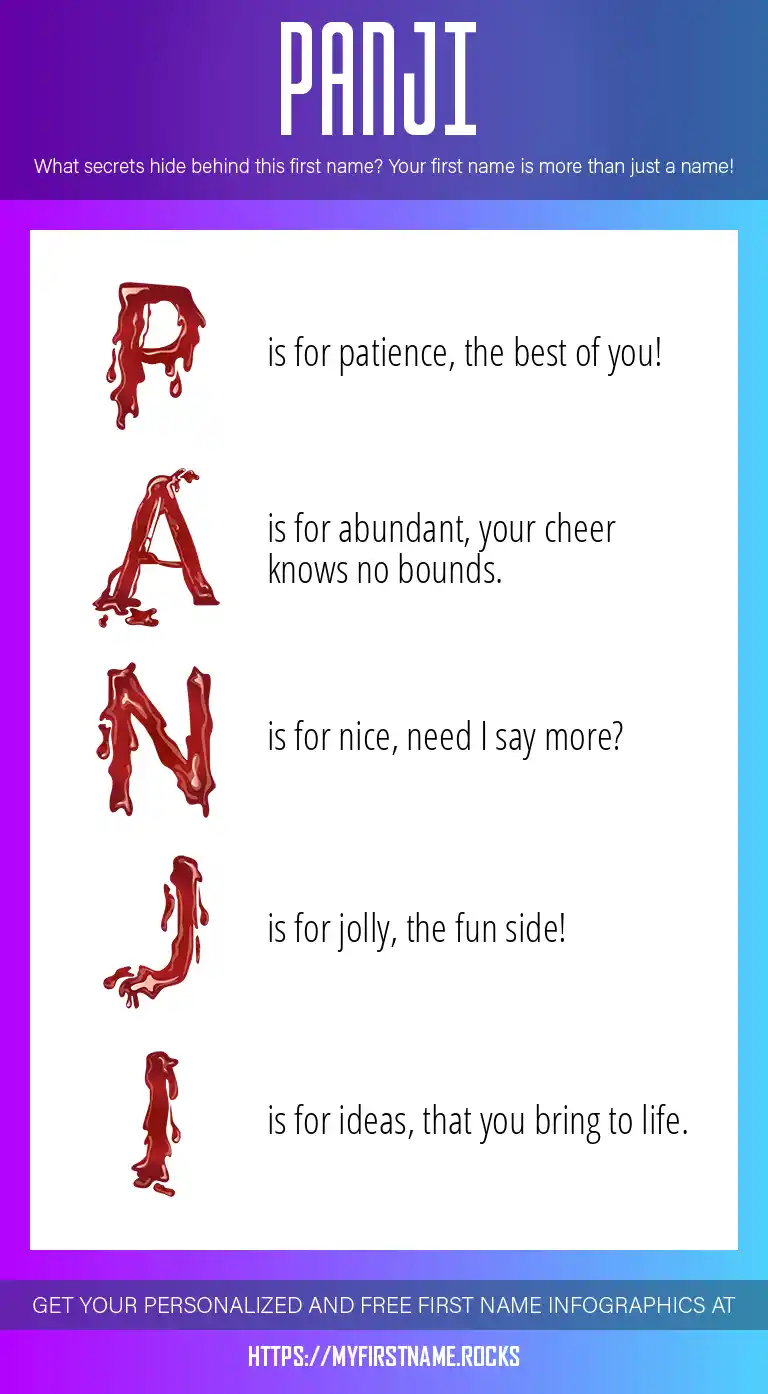 PANJI

What secrets hide behind this first name? Your first name is more than just a name!

P is for patience, the best of you!

A is for abundant, your cheer knows no bounds.

N is for nice, need I say more?

J is for jolly, the fun side!

I is for ideas, that you bring to life.

GET YOUR PERSONALIZED AND FREE FIRST NAME INFOGRAPHICS AT

HTTPS://MYFIRSTNAME.ROCKS