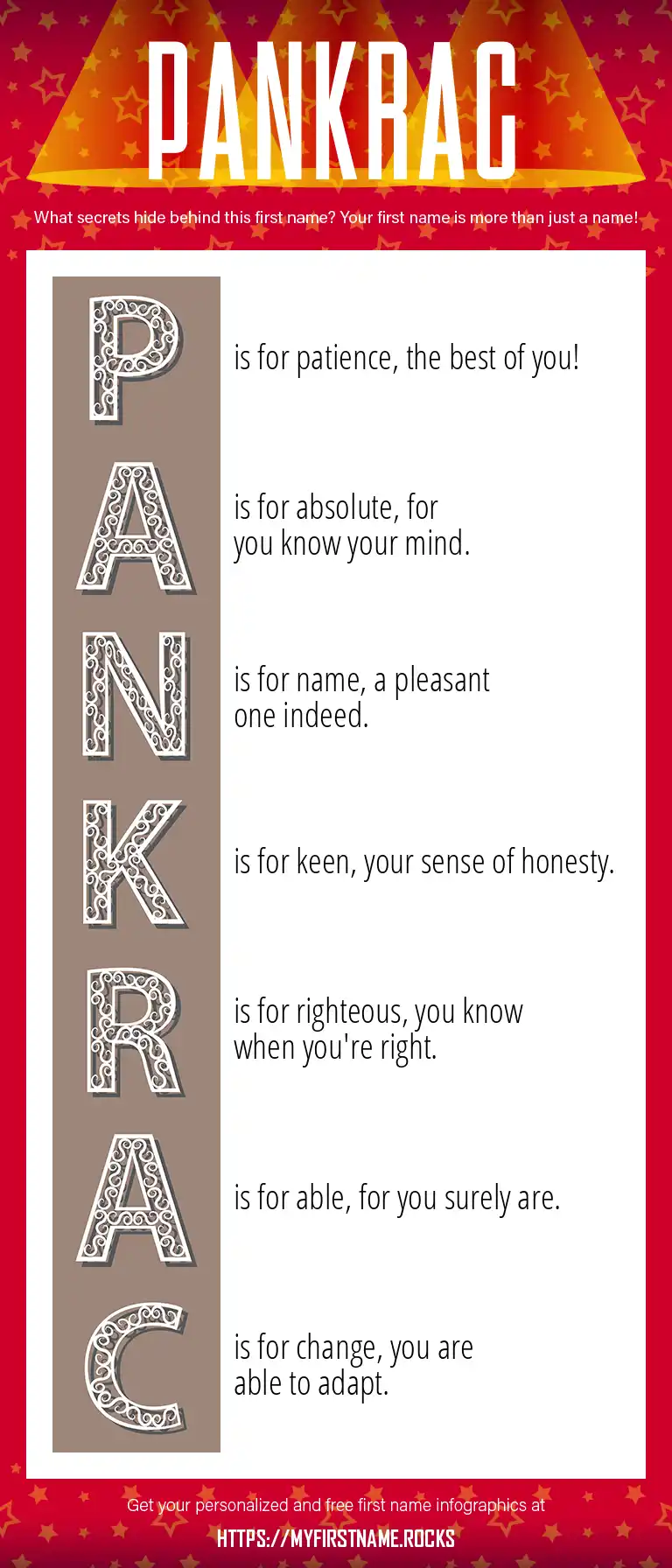 PANKRAC

What secrets hide behind this first name? Your first name is more than just a name!

P is for patience, the best of you!

A is for absolute, for you know your mind.

N is for name, a pleasant one indeed.

K is for keen, your sense of honesty.

R is for righteous, you know when you're right.

A is for able, for you surely are.

C is for change, you are able to adapt.

Get your personalized and free first name infographics at

HTTPS://MYFIRSTNAME.ROCKS