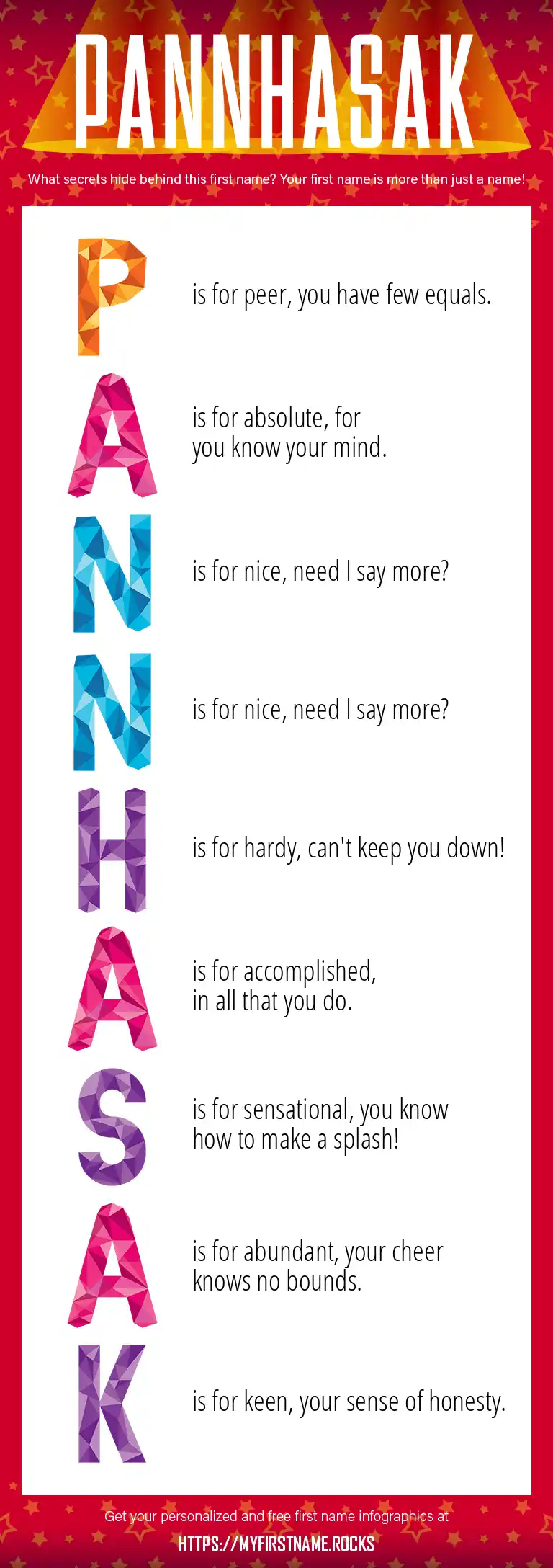 PANNHASAK

What secrets hide behind this first name? Your first name is more than just a name!

P is for peer, you have few equals.

A is for absolute, for you know your mind.

N is for nice, need I say more?

N is for nice, need I say more?

H is for hardy, can't keep you down!

A is for accomplished, in all that you do.

S is for sensational, you know how to make a splash!

A is for abundant, your cheer knows no bounds.

K is for keen, your sense of honesty.

Get your personalized and free first name infographics at

HTTPS://MYFIRSTNAME.ROCKS