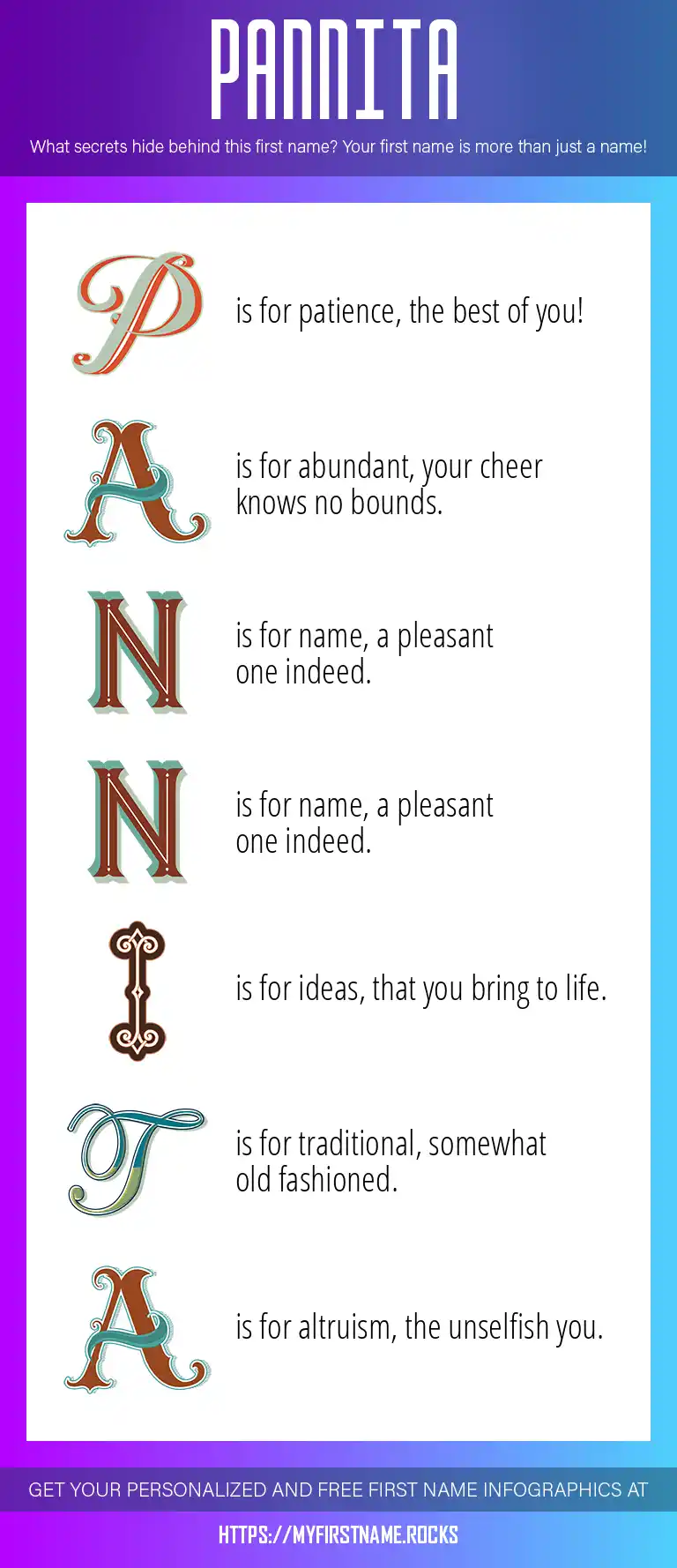 PANNITA

What secrets hide behind this first name? Your first name is more than just a name!

P is for patience, the best of you!

A is for abundant, your cheer knows no bounds.

N is for name, a pleasant one indeed.

N is for name, a pleasant one indeed.

I is for ideas, that you bring to life.

T is for traditional, somewhat old fashioned.

A is for altruism, the unselfish you.

GET YOUR PERSONALIZED AND FREE FIRST NAME INFOGRAPHICS AT

HTTPS://MYFIRSTNAME.ROCKS