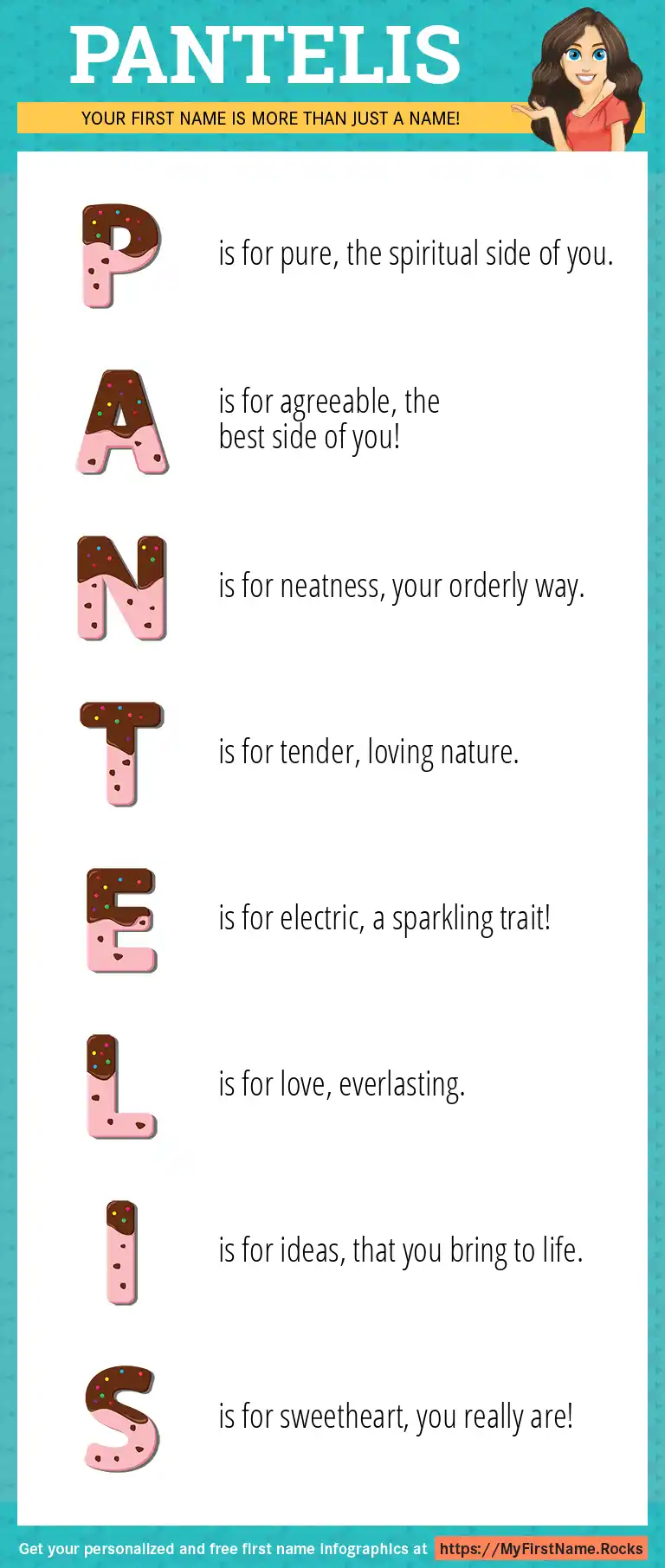 PANTELIS

YOUR FIRST NAME IS MORE THAN JUST A NAME!

P is for pure, the spiritual side of you.

A is for agreeable, the best side of you!

N is for neatness, your orderly way.

T is for tender, loving nature.

E is for electric, a sparkling trait!

L is for love, everlasting.

I is for ideas, that you bring to life.

S is for sweetheart, you really are!

Get your personalized and free first name infographics at https://MyFirstName.Rocks