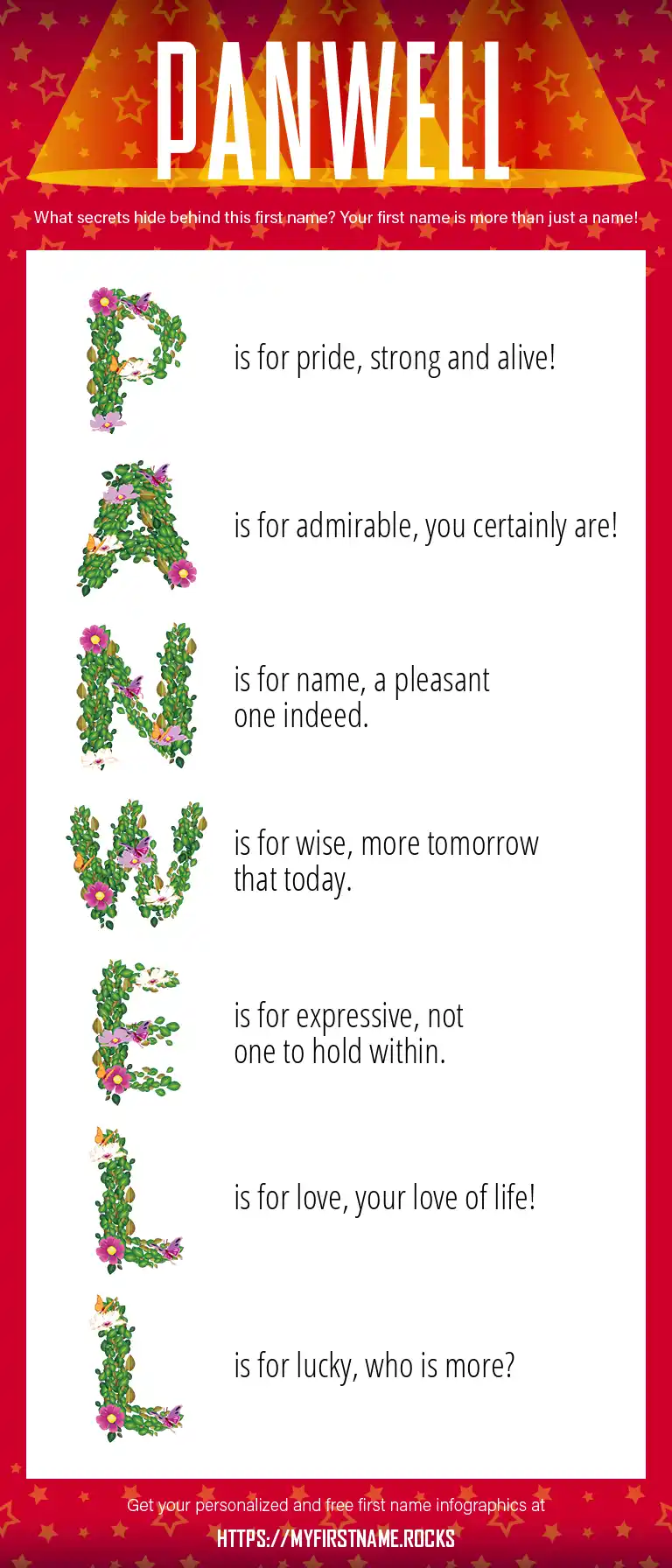 PANWELL

What secrets hide behind this first name? Your first name is more than just a name!

P is for pride, strong and alive!

A is for admirable, you certainly are!

N is for name, a pleasant one indeed.

W is for wise, more tomorrow that today.

E is for expressive, not one to hold within.

L is for love, your love of life!

L is for lucky, who is more?

Get your personalized and free first name infographics at

HTTPS://MYFIRSTNAME.ROCKS